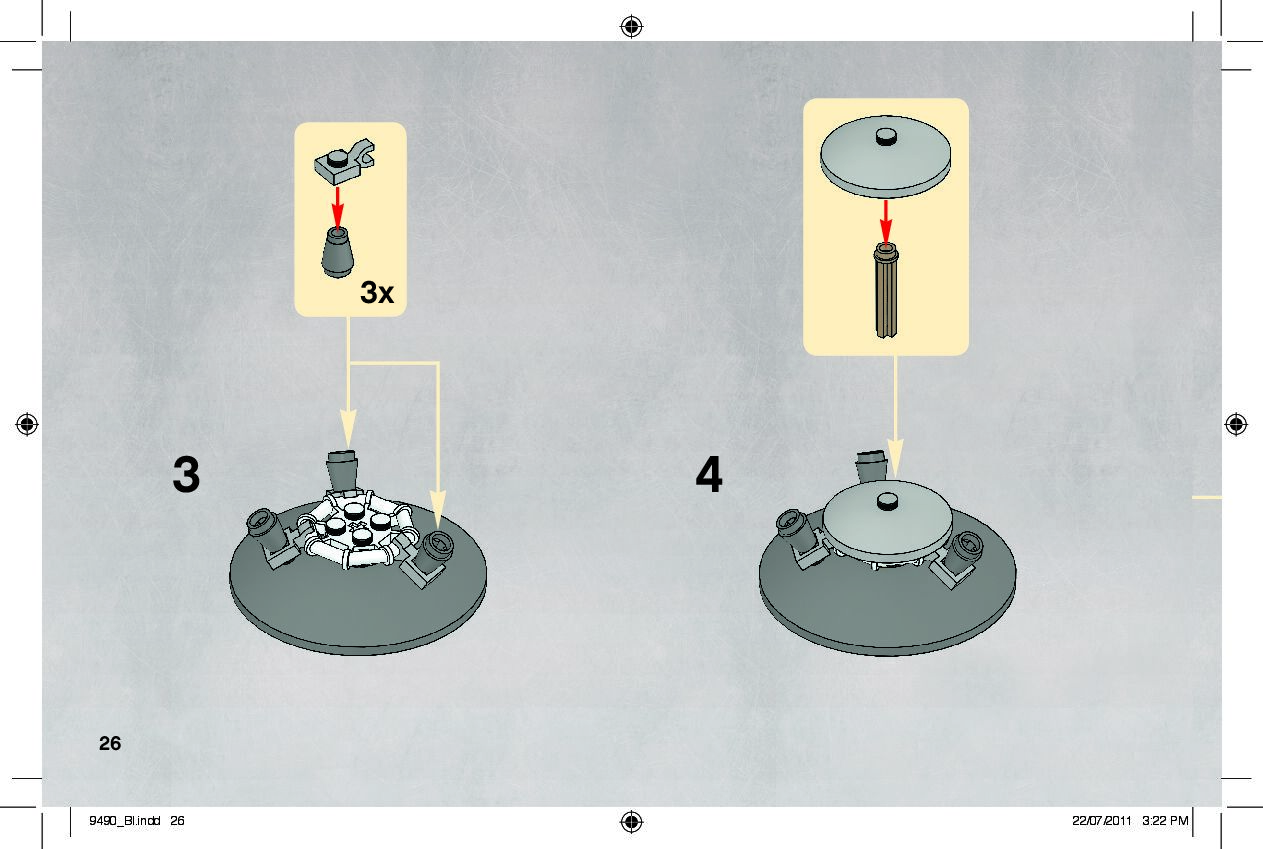 3x

3

4

26

9490_BI.indd 26

22/07/2011 3:22 PM