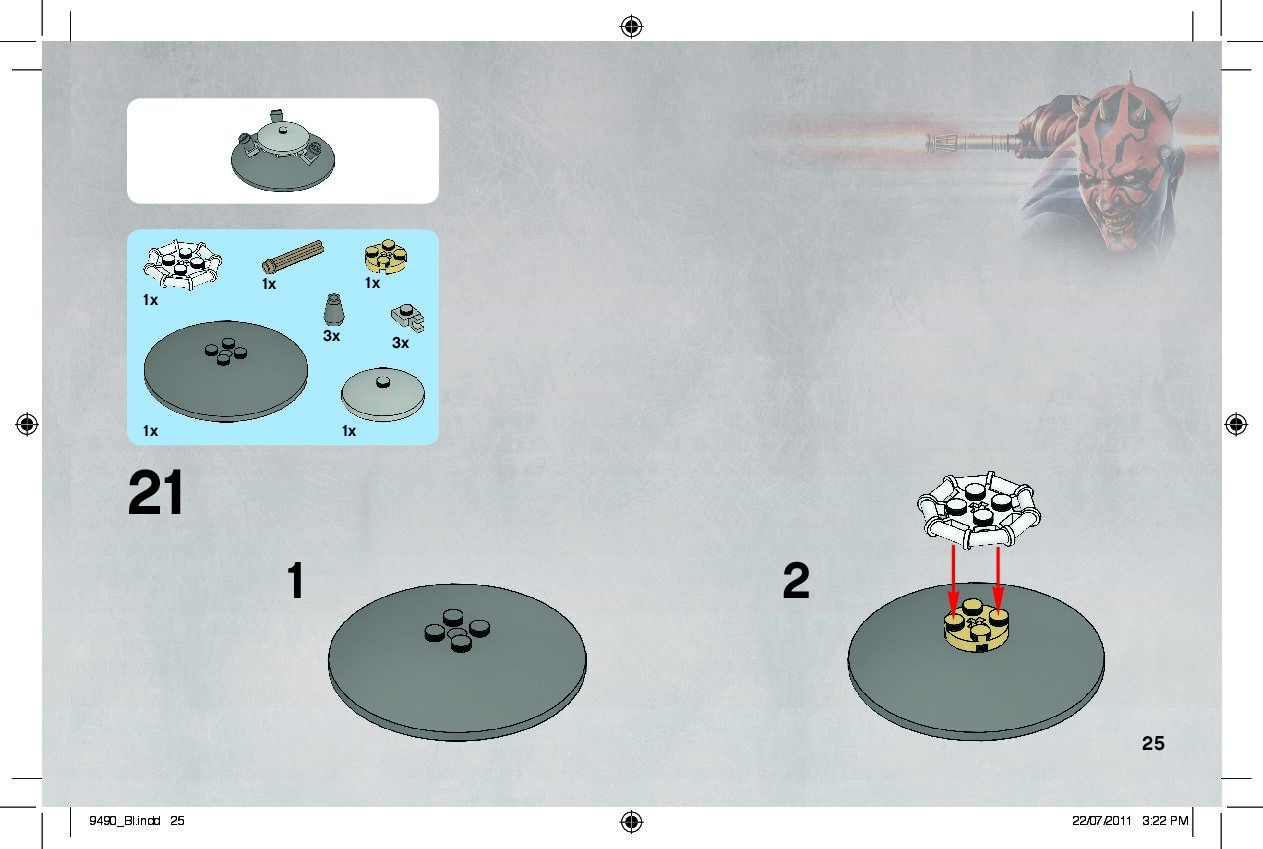 1x
1x
1x
3x
3x
1x
1x

21

1

2

25

9490_BI.indd 25

22/07/2011 3:22 PM