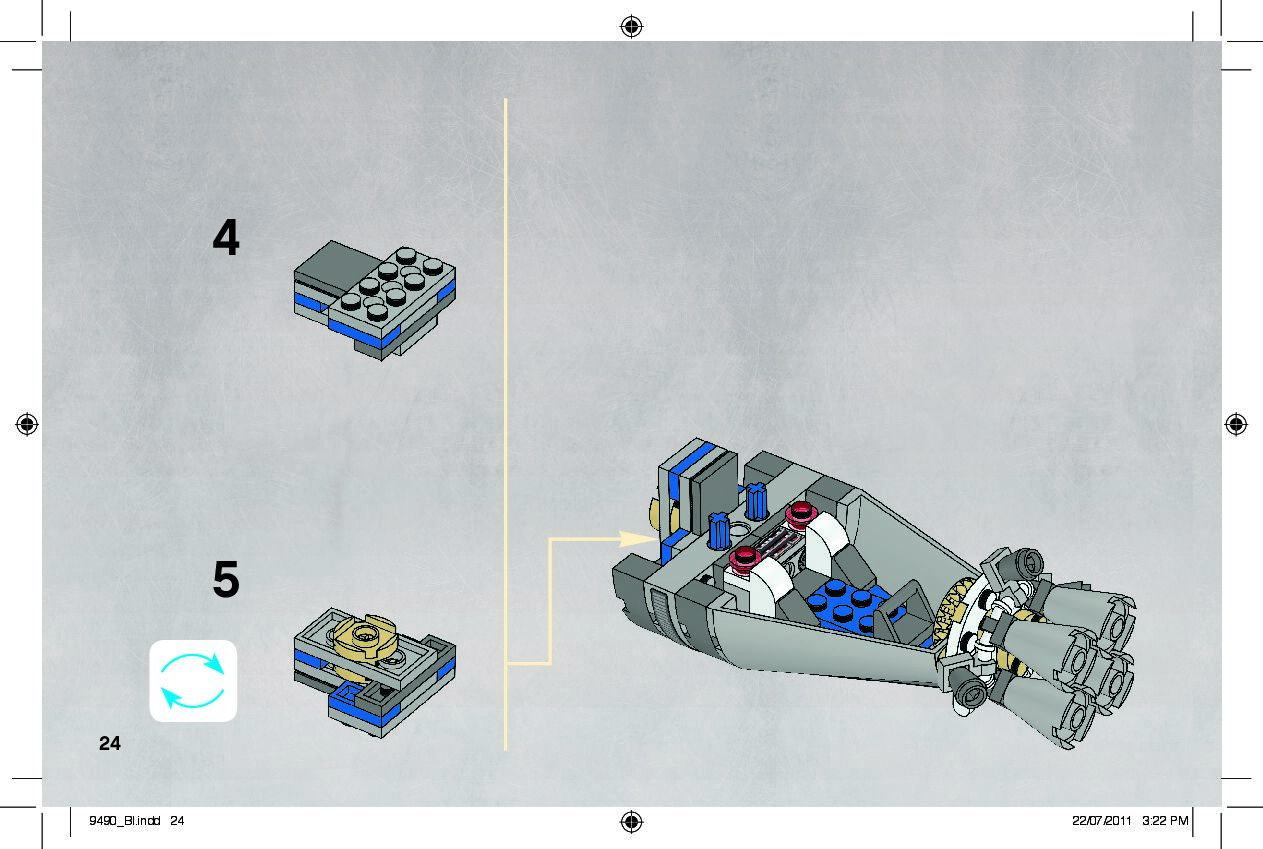 4

5

24

9490_BI.indd 24

22/07/2011 3:22 PM