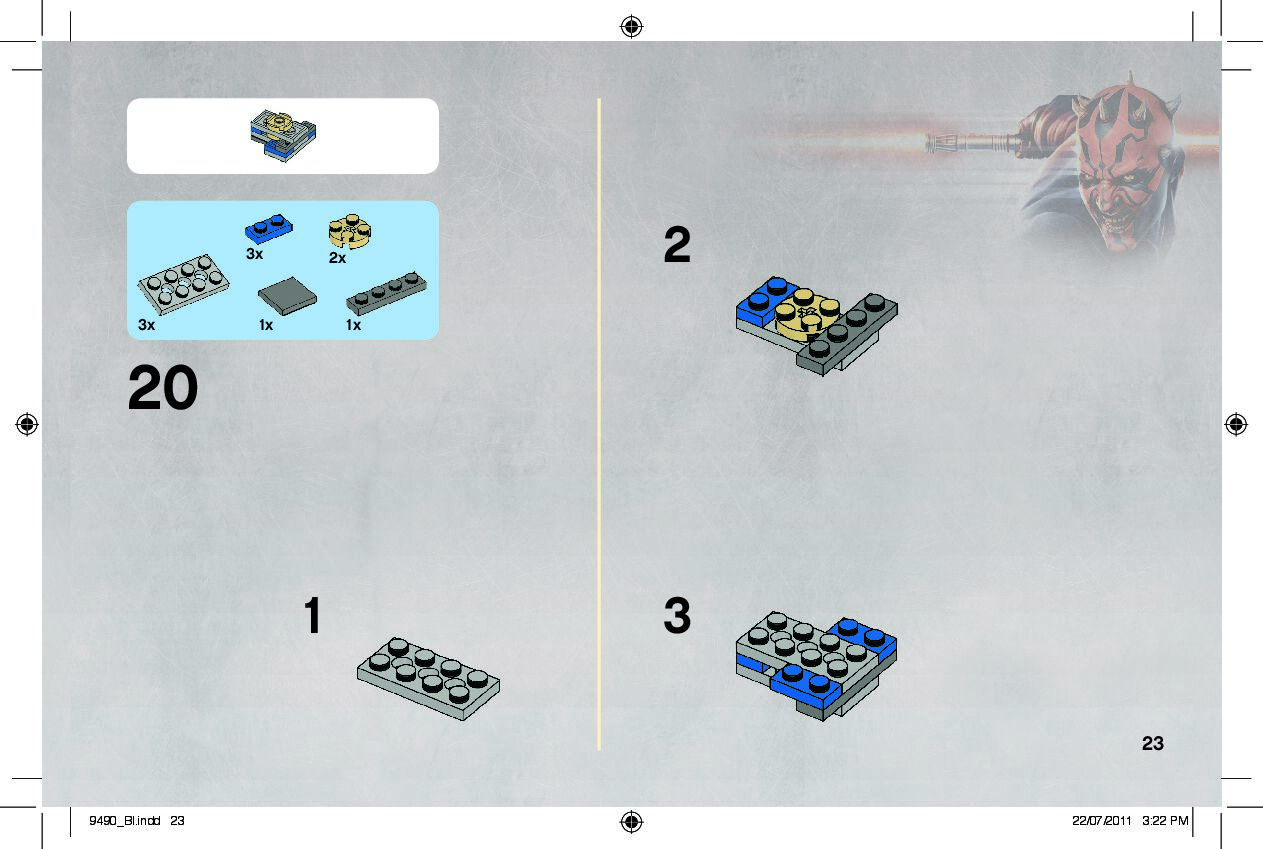 3x

2x

3x

1x

1x

20

1

2

3

23

9490_BI.indd 23

22/07/2011 3:22 PM