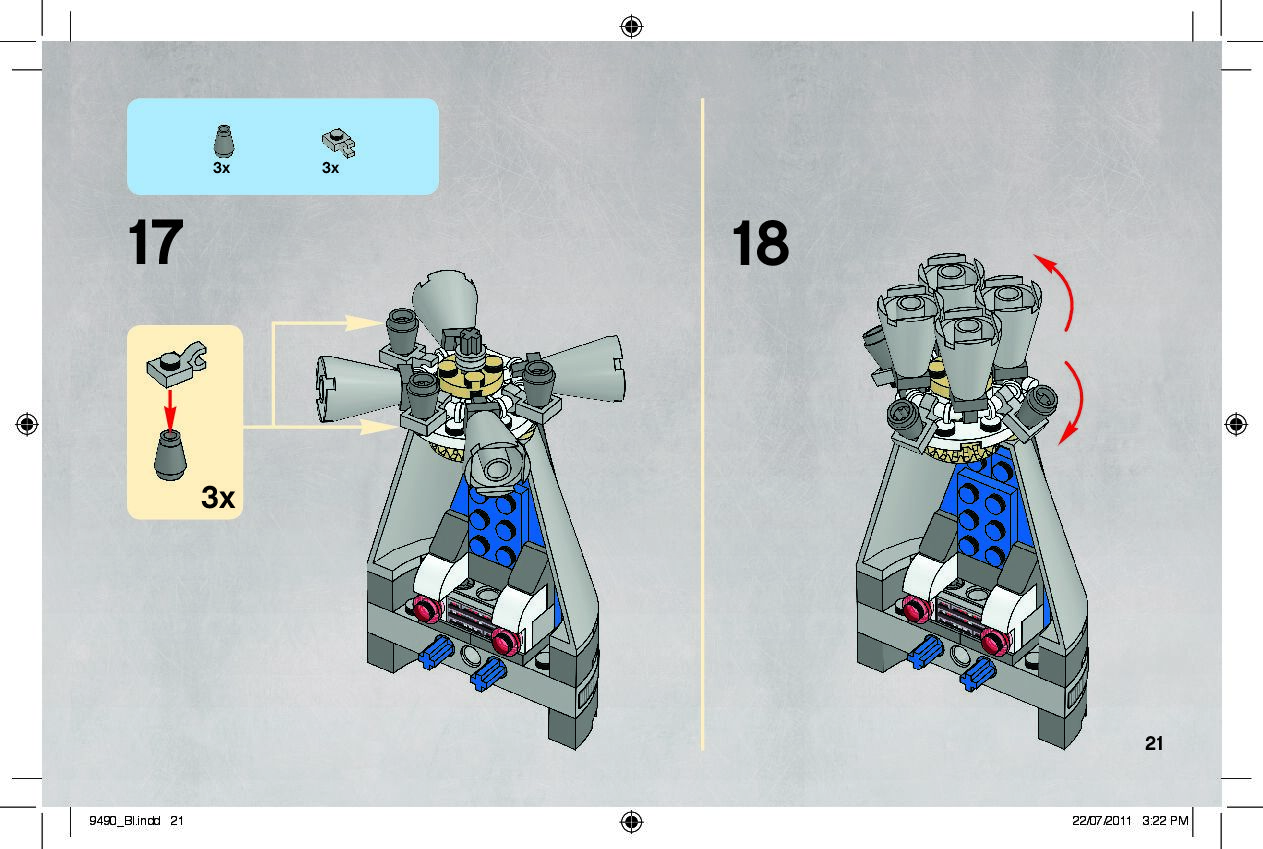 3x 3x

17

3x

18

21

9490_BI.indd 21

22/07/2011 3:22 PM