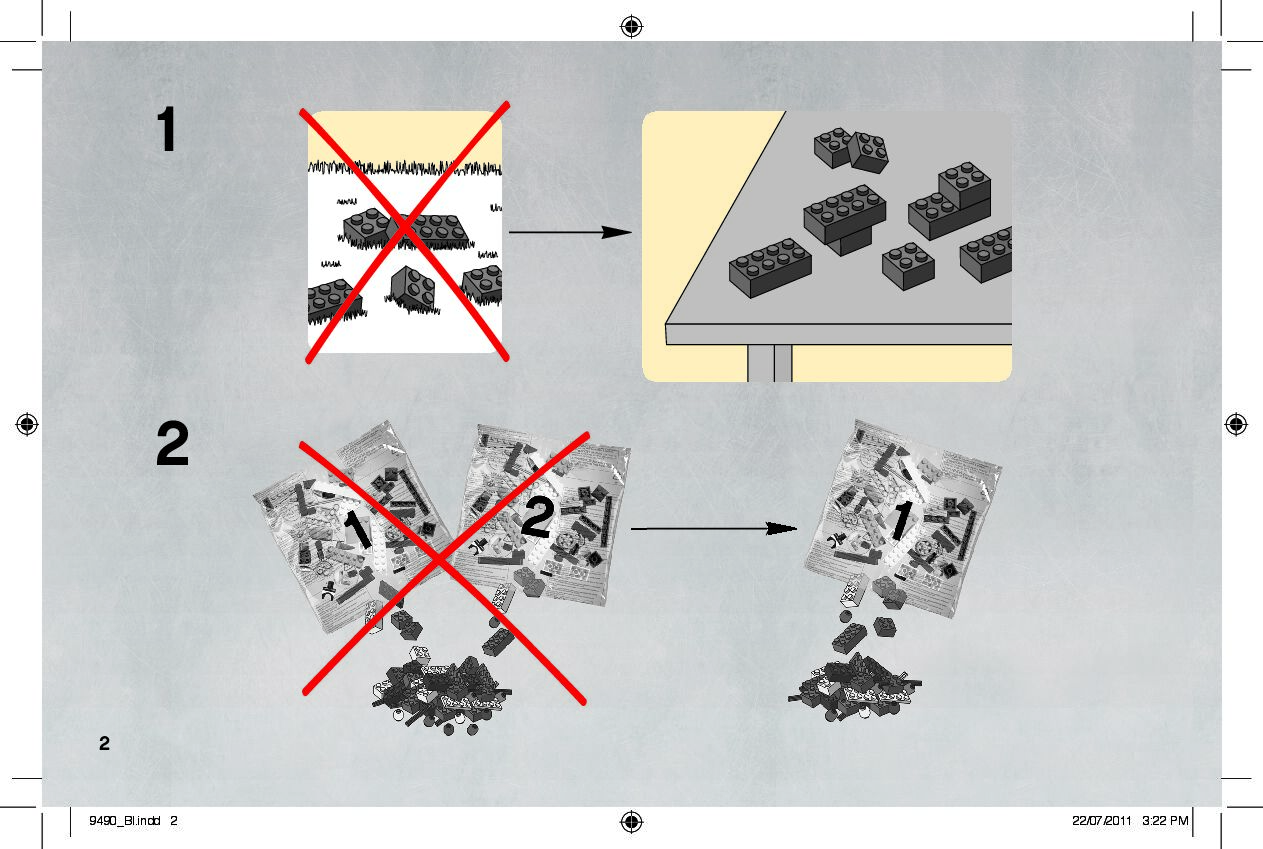 1

2

1

2

1

2

9490_BI.indd 2

22/07/2011 3:22 PM