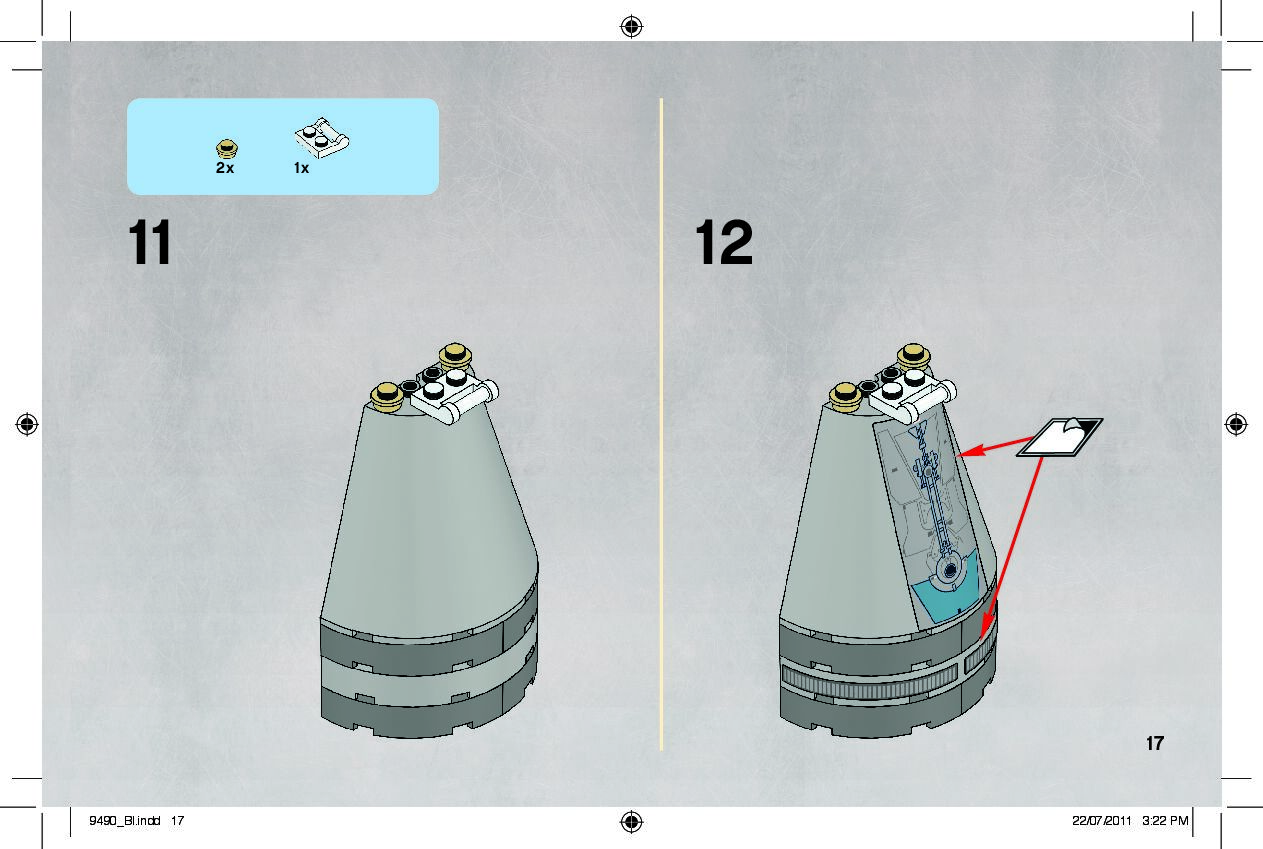 2x 1x

11

12

17

9490_BI.indd 17

22/07/2011 3:22 PM