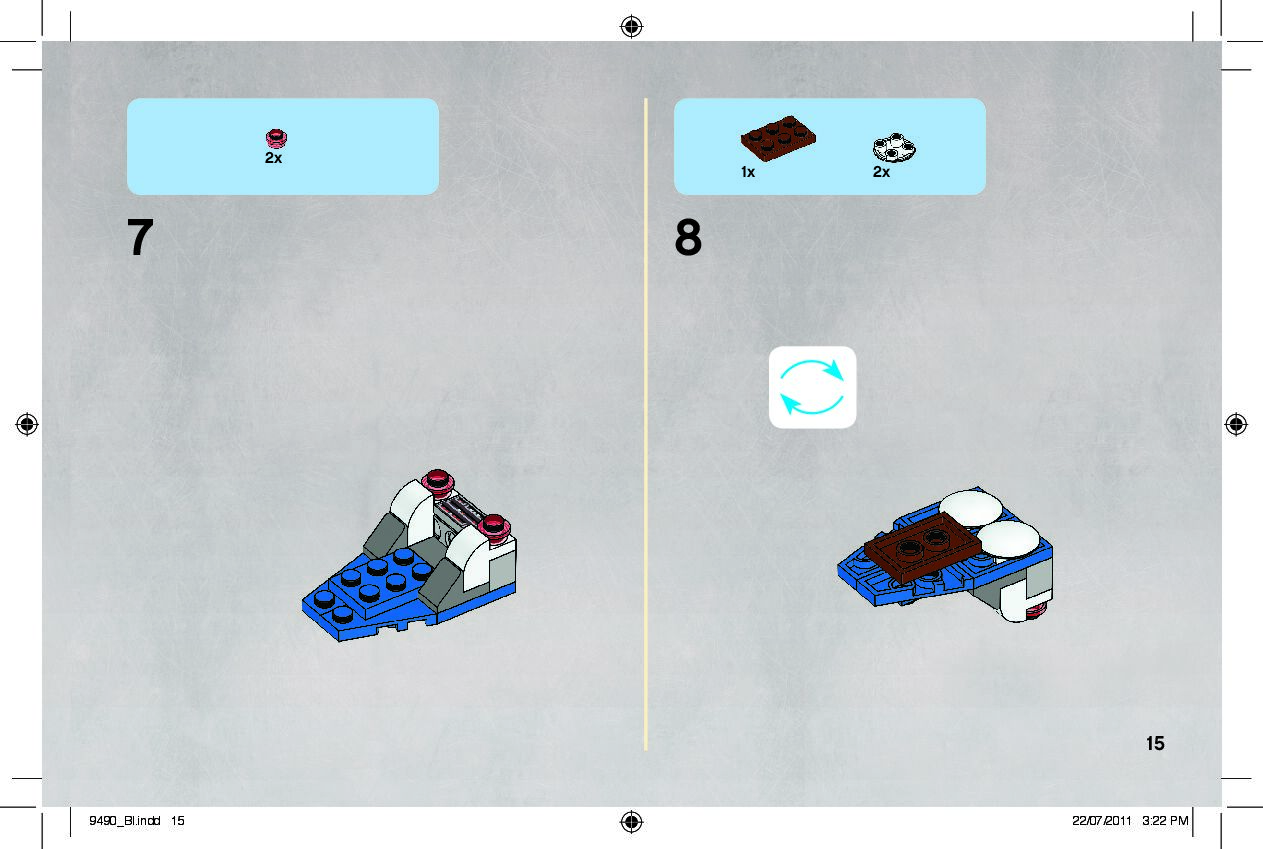 2x

7

1x

2x

8

15

9490_BI.indd 15

22/07/2011 3:22 PM