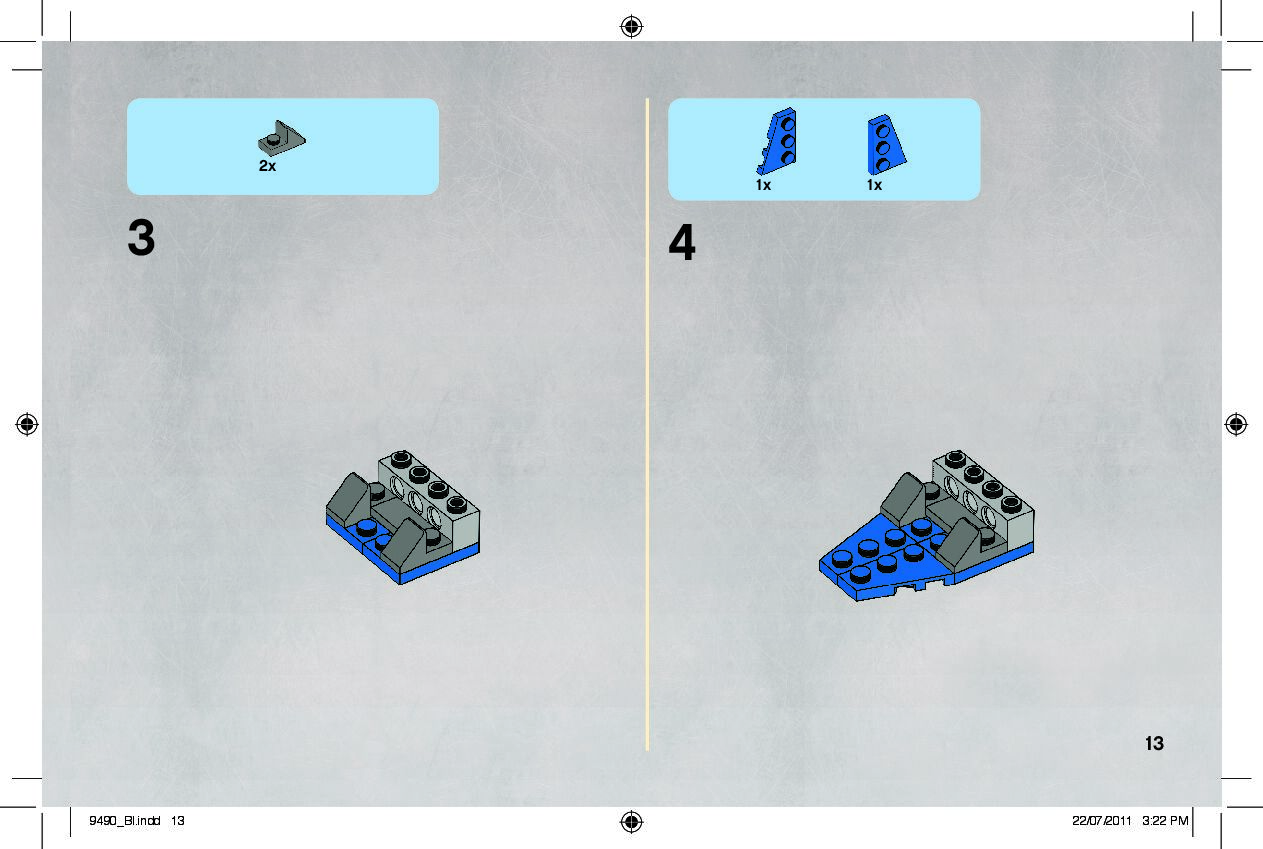 2x

3

1x

1x

4

13

9490_BI.indd 13

22/07/2011 3:22 PM