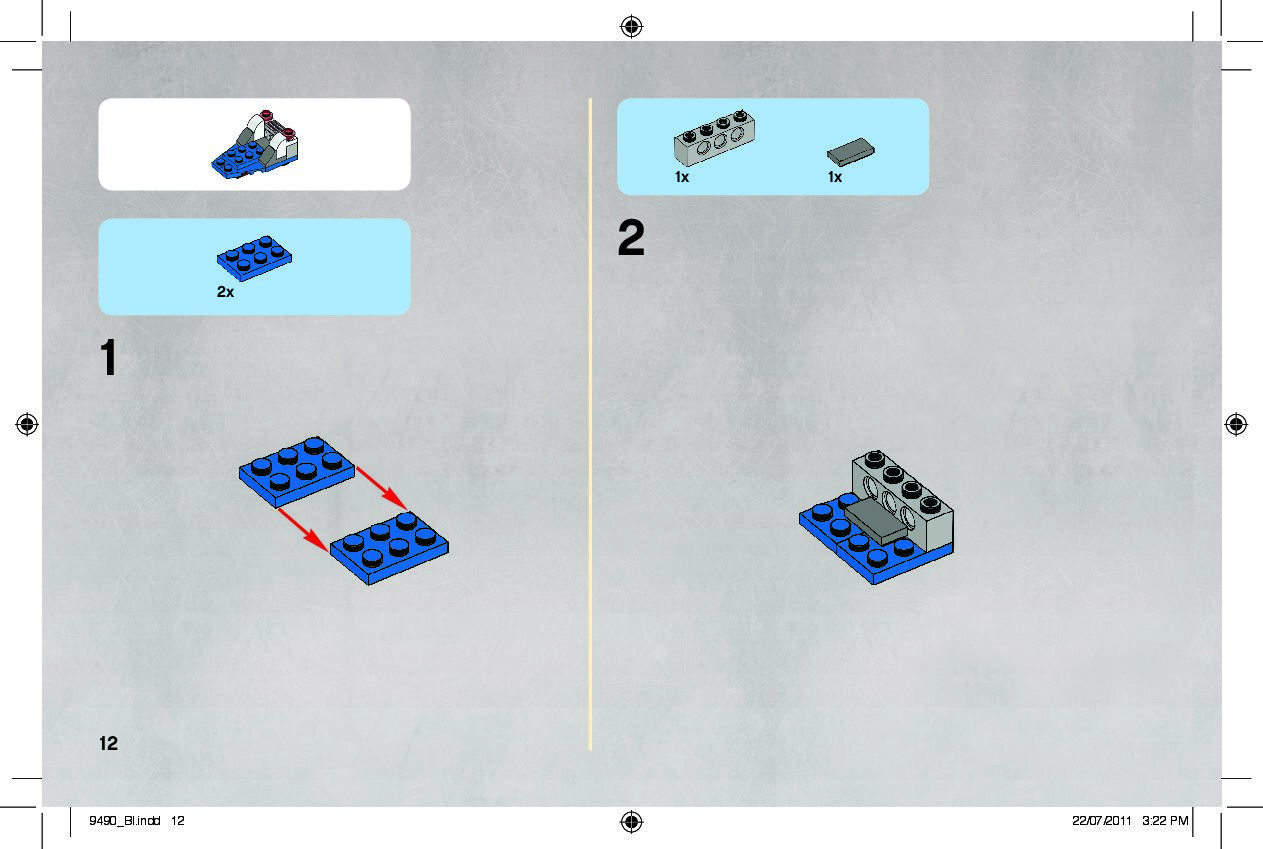 2x

1

12

1x

1x

2

9490_BI.indd 12

22/07/2011 3:22 PM