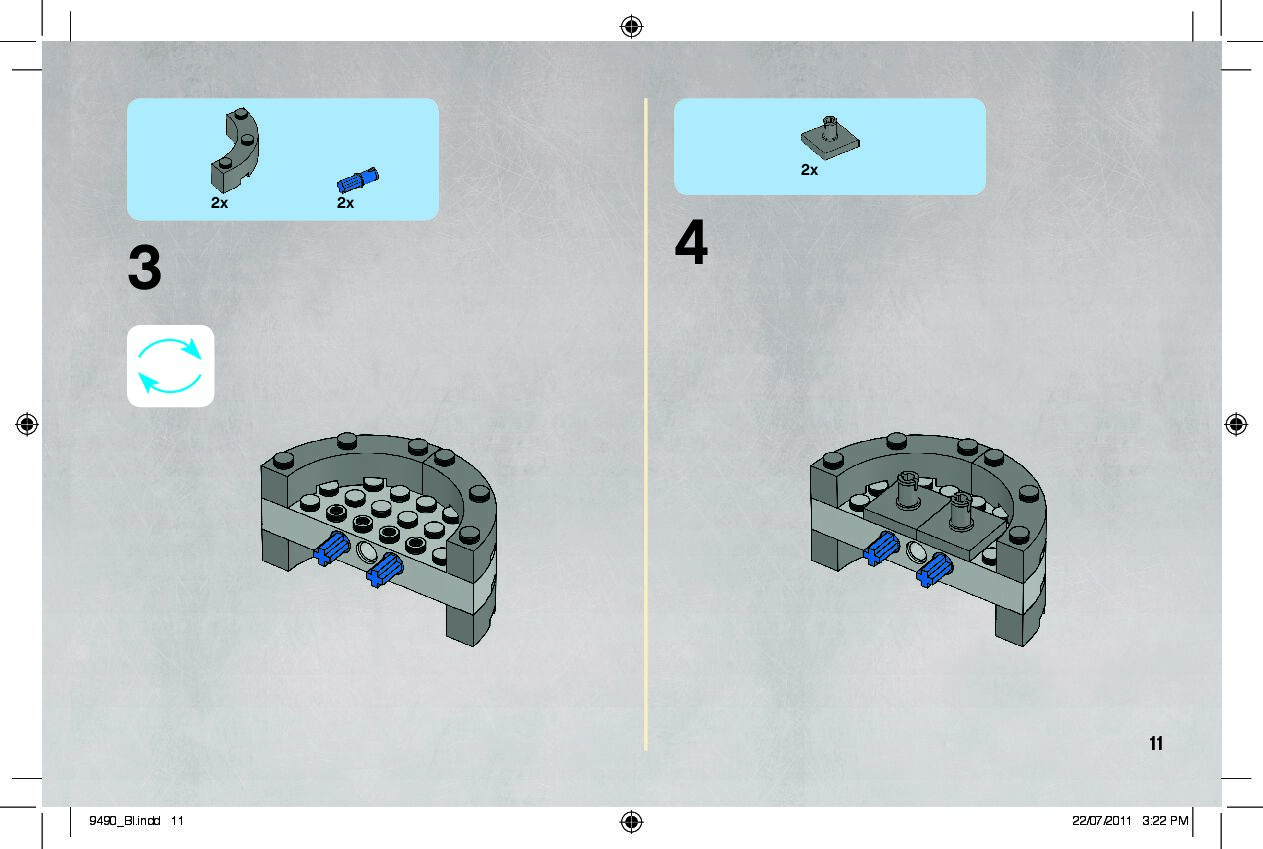 2x 2x

3

2x

4

11

9490_BI.indd 11

22/07/2011 3:22 PM