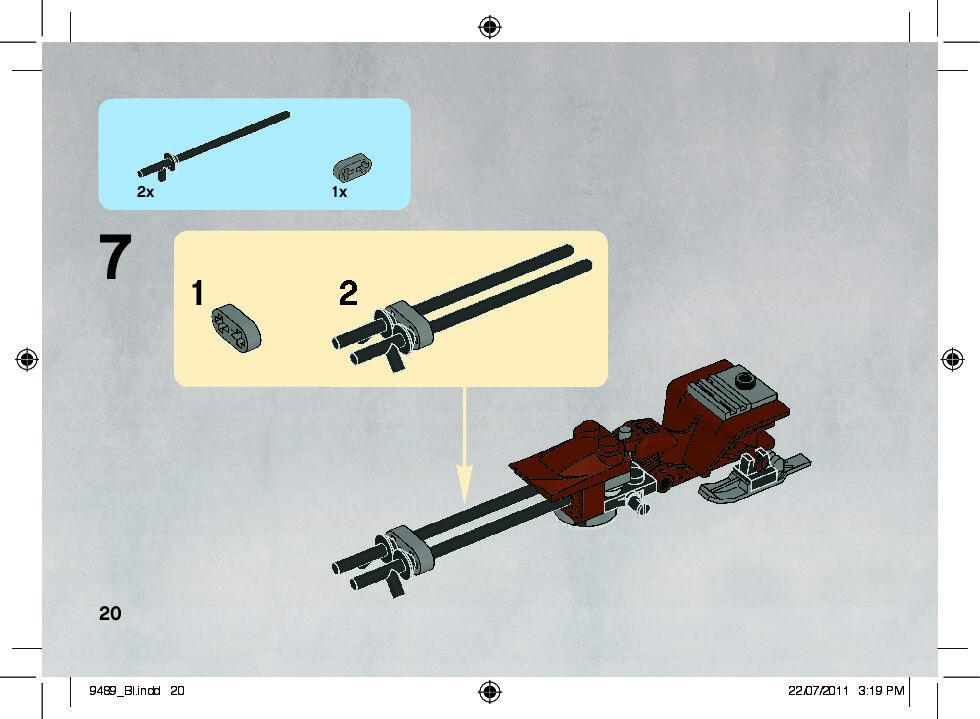 2x
1x

7

1
2

20

9489_BI.indd 20
22/07/2011 3:19 PM