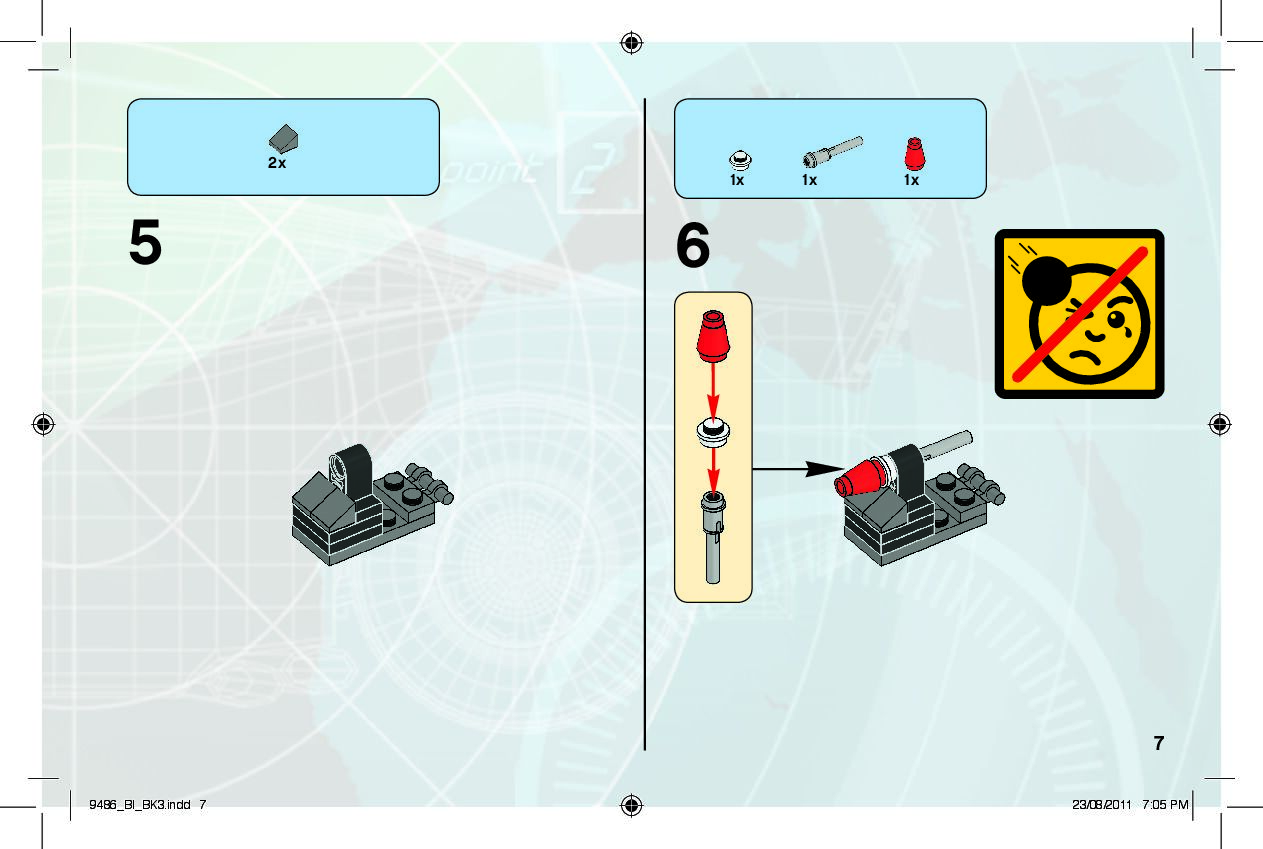 2x

5

1x 1x 1x

6

7

9486_BI_BK3.indd 7

23/08/2011 7:05 PM