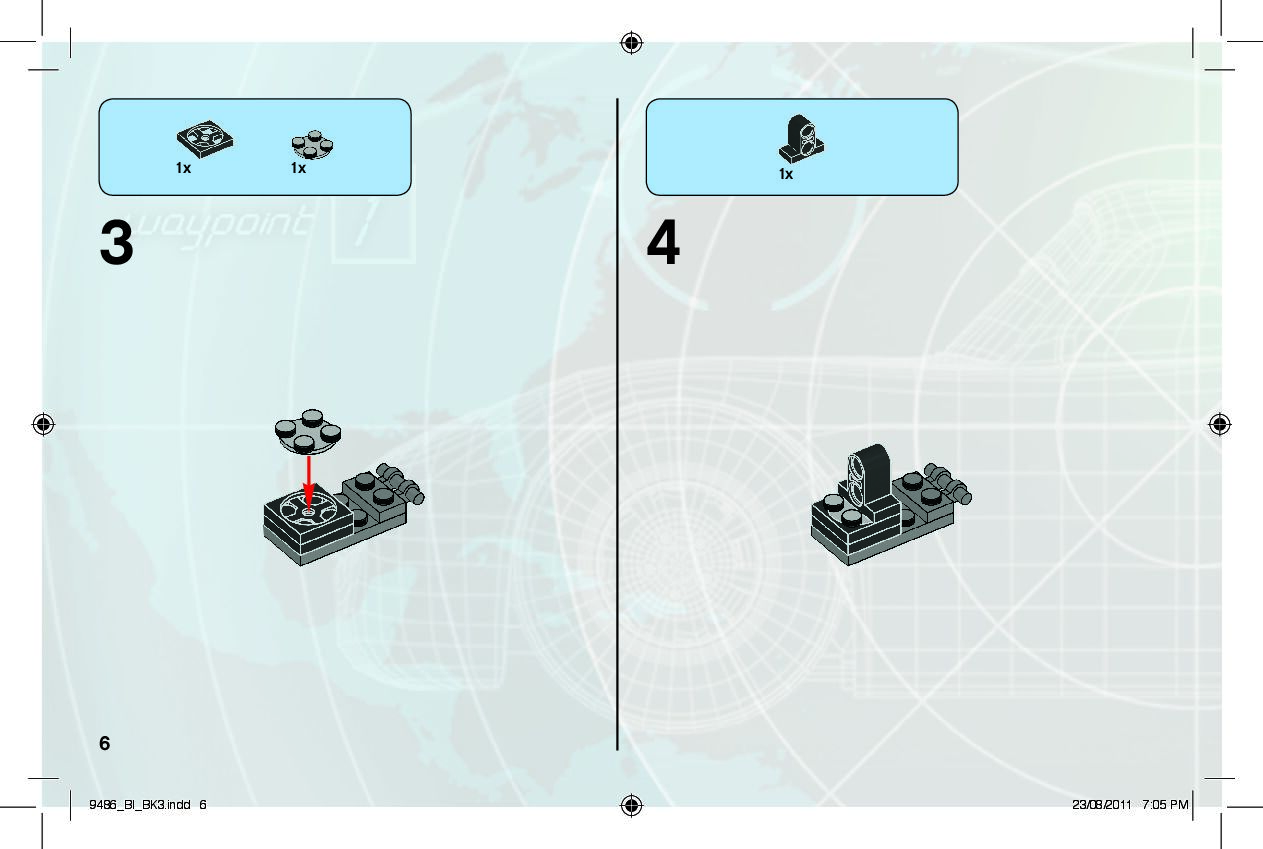 1x 1x

waypoint 1

3

1x

4

6

9486_BI_BK3.indd 6

23/08/2011 7:05 PM