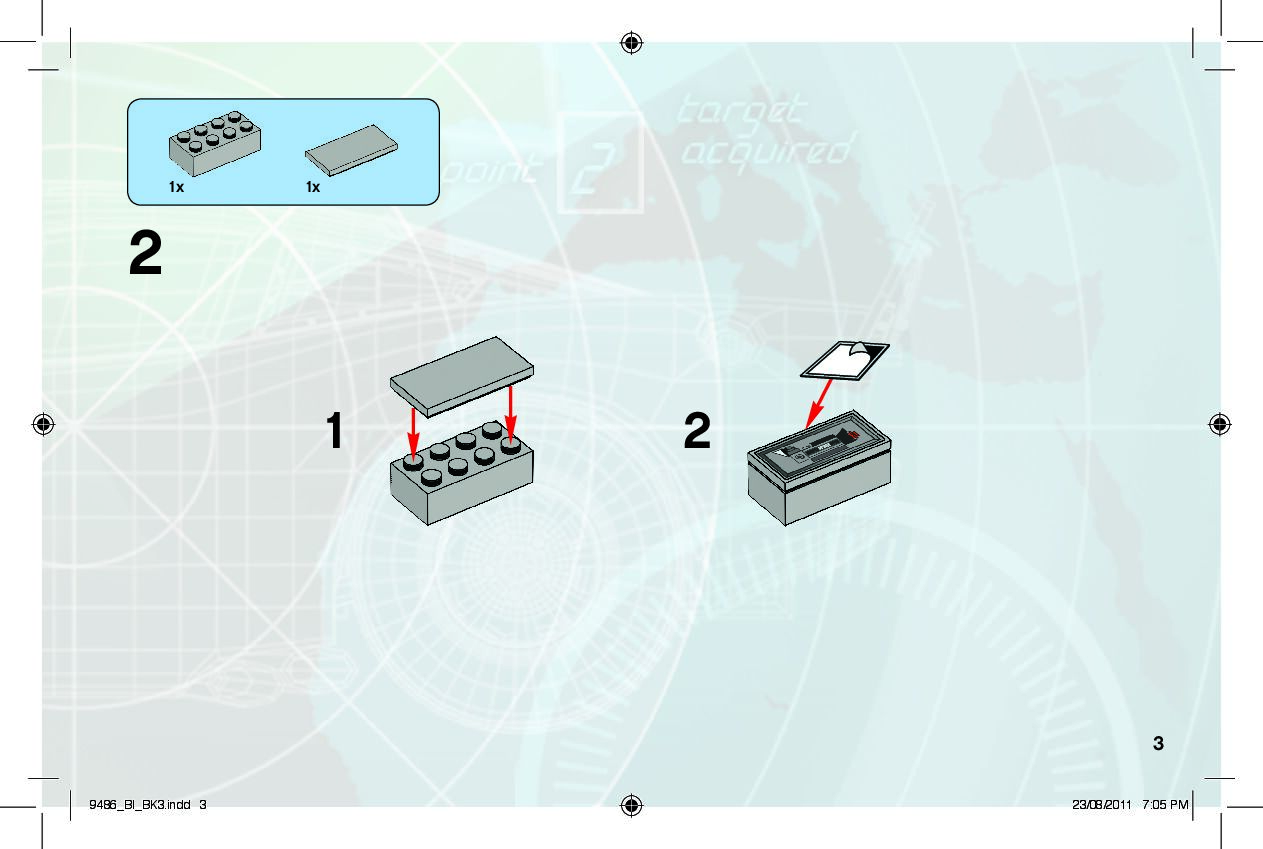 1x 1x

point 2 target acquired

2

1

2

3

9486_BI_BK3.indd 3

23/08/2011 7:05 PM