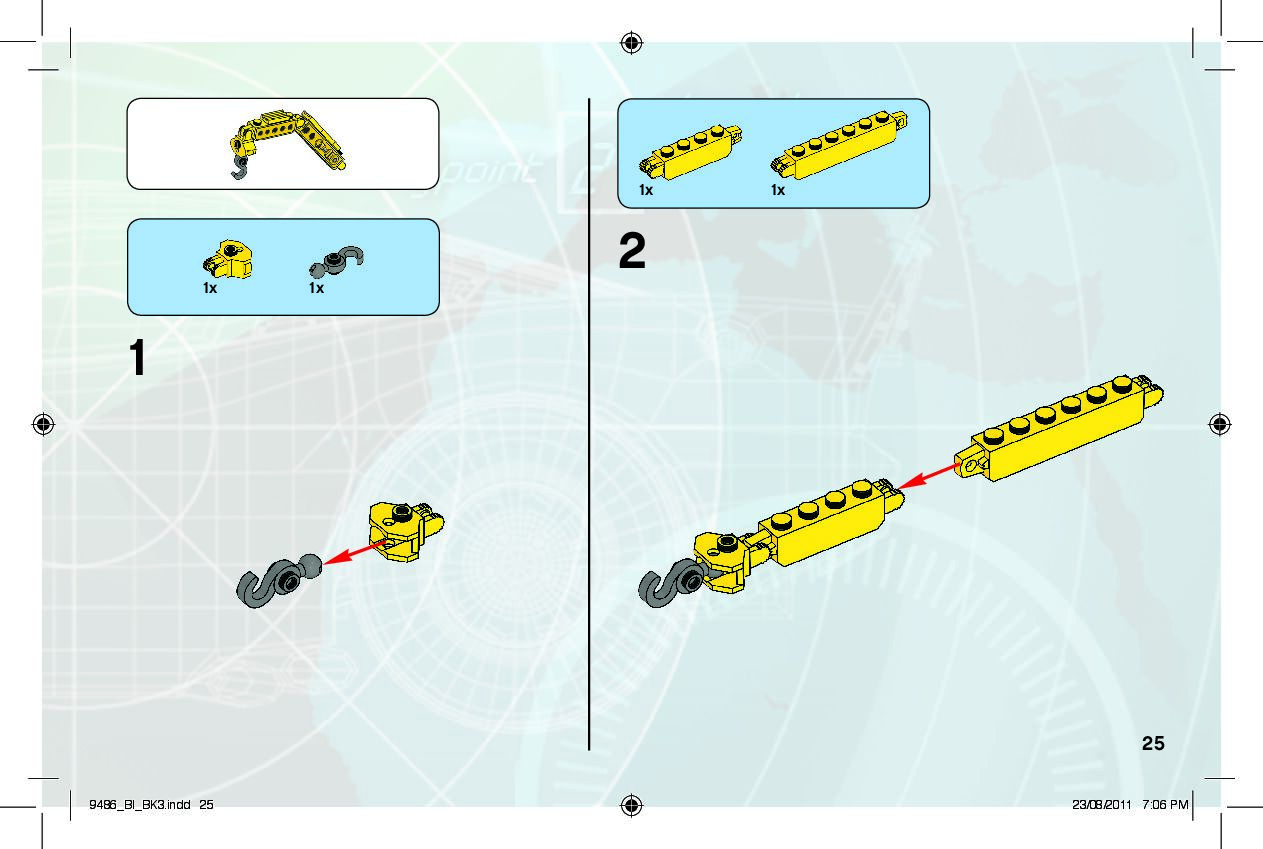 1x 1x

1

1x 1x

2

25

9486_BI_BK3.indd 25

23/08/2011 7:06 PM