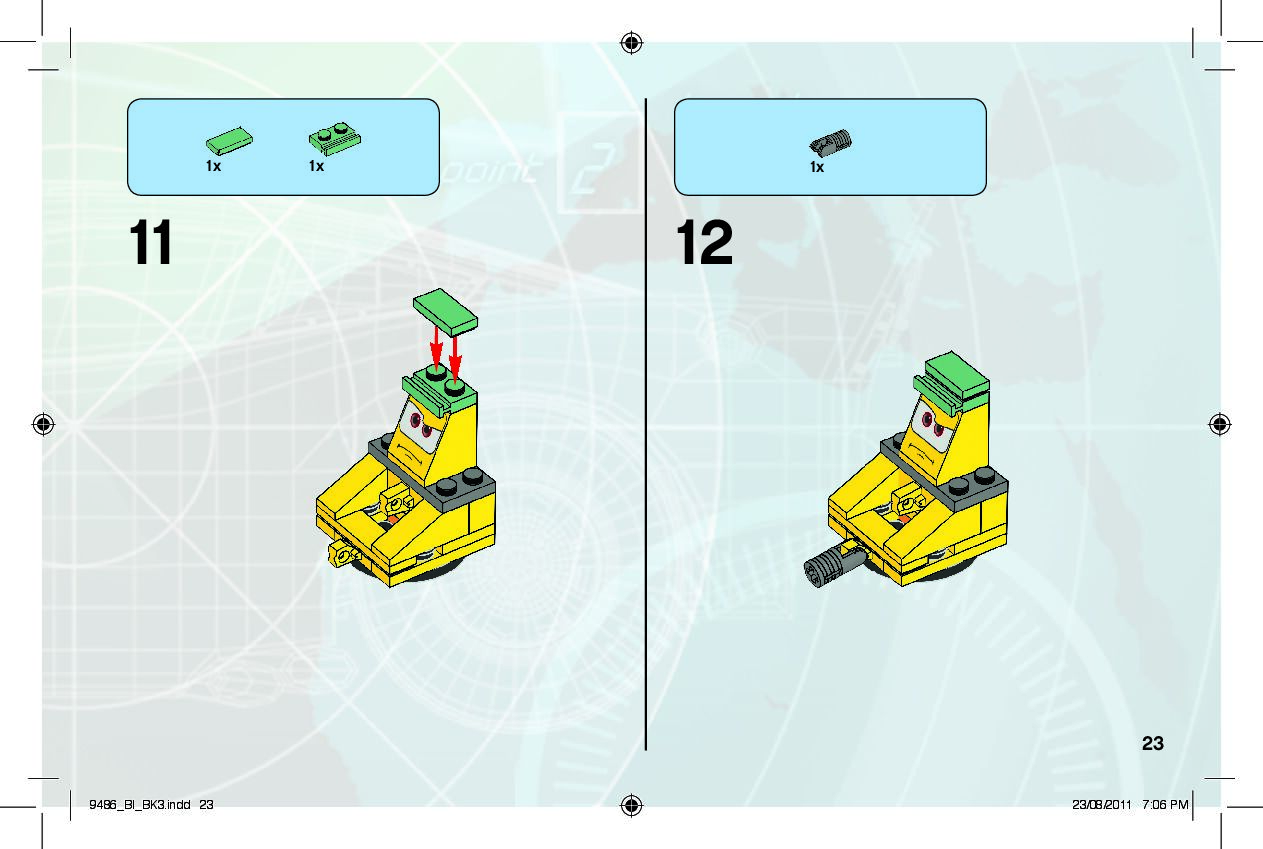 1x 1x

11

1x

12

23

9486_BI_BK3.indd 23

23/08/2011 7:06 PM