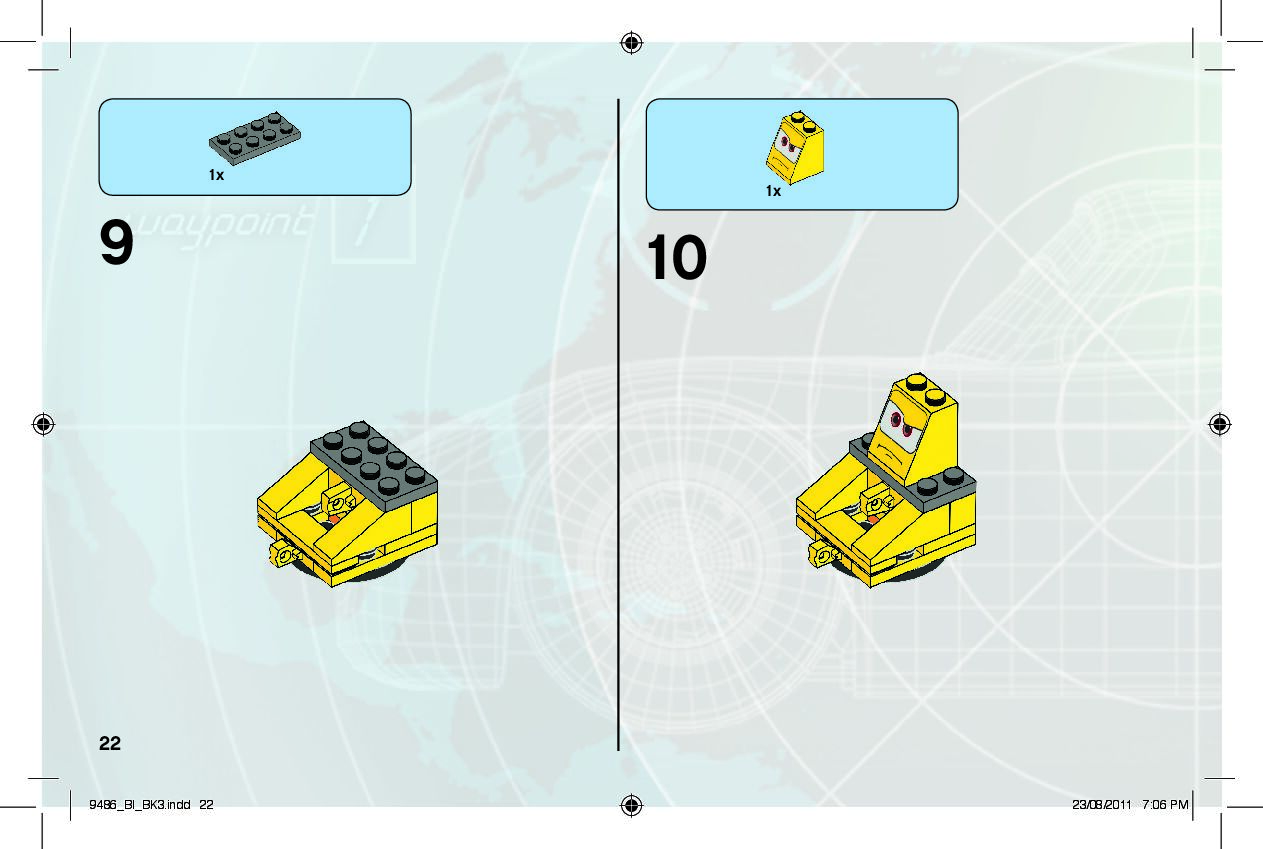 1x

9

waypoint 1

1x

10

22

9486_BI_BK3.indd 22

23/08/2011 7:06 PM