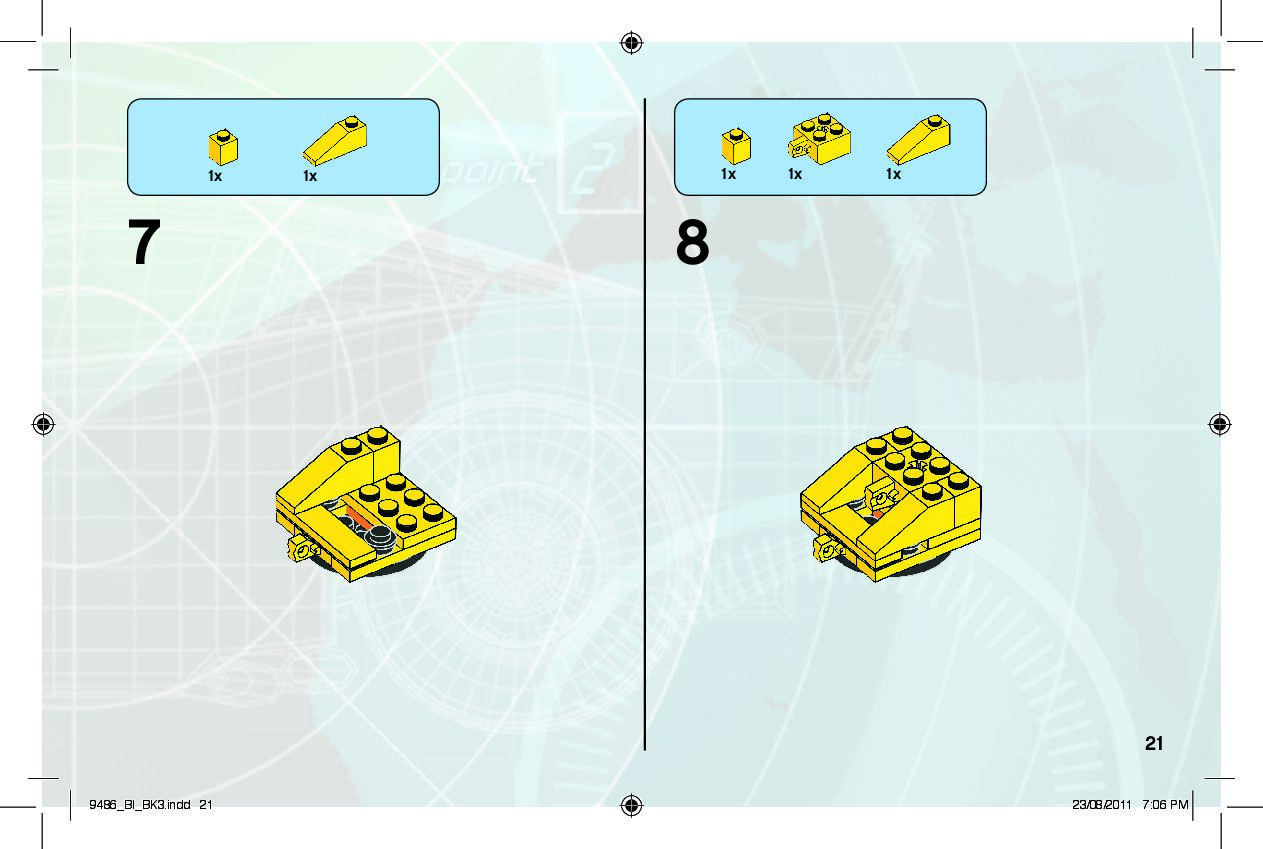 1x 1x

7

1x 1x 1x

8

21

9486_BI_BK3.indd 21

23/08/2011 7:06 PM