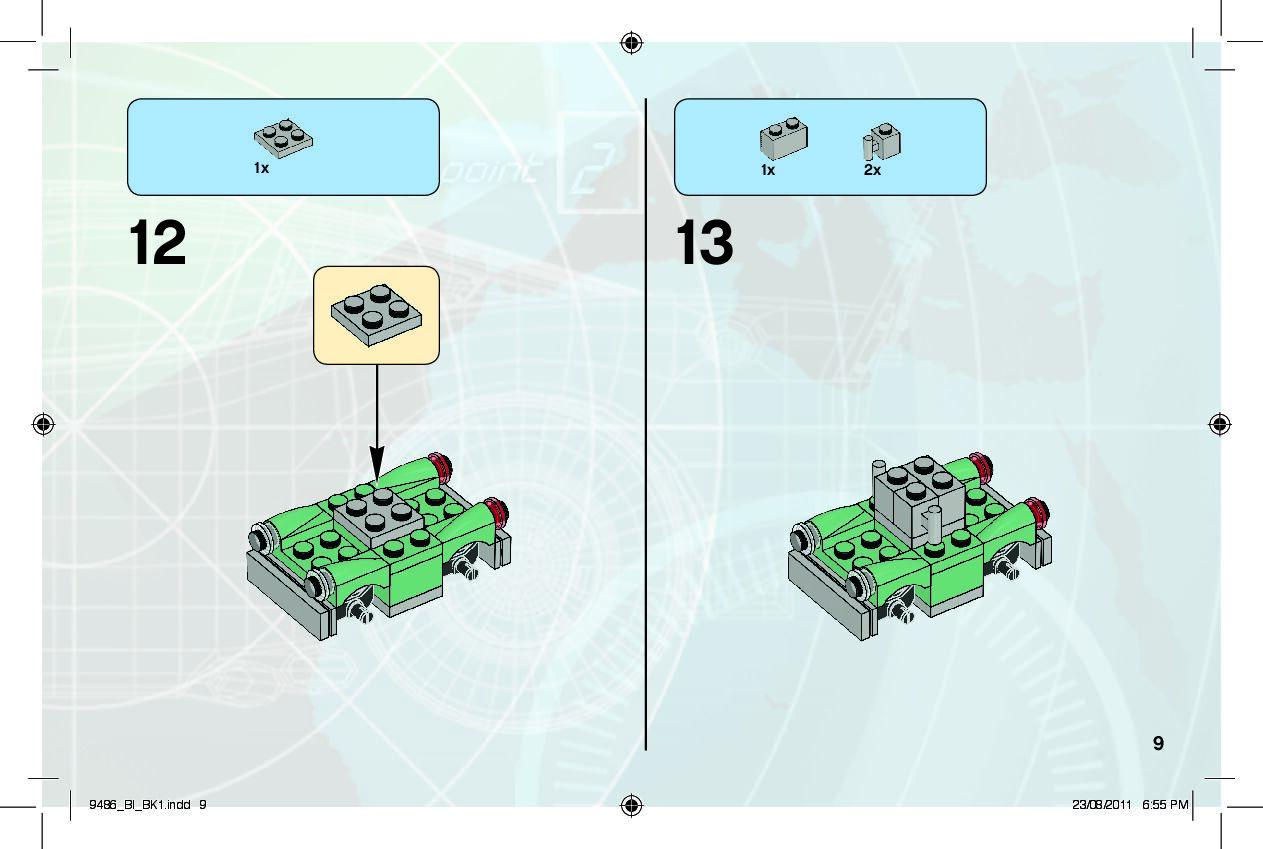 1x

12

1x

2x

13

9

9486_BI_BK1.indd 9

23/08/2011 6:55 PM