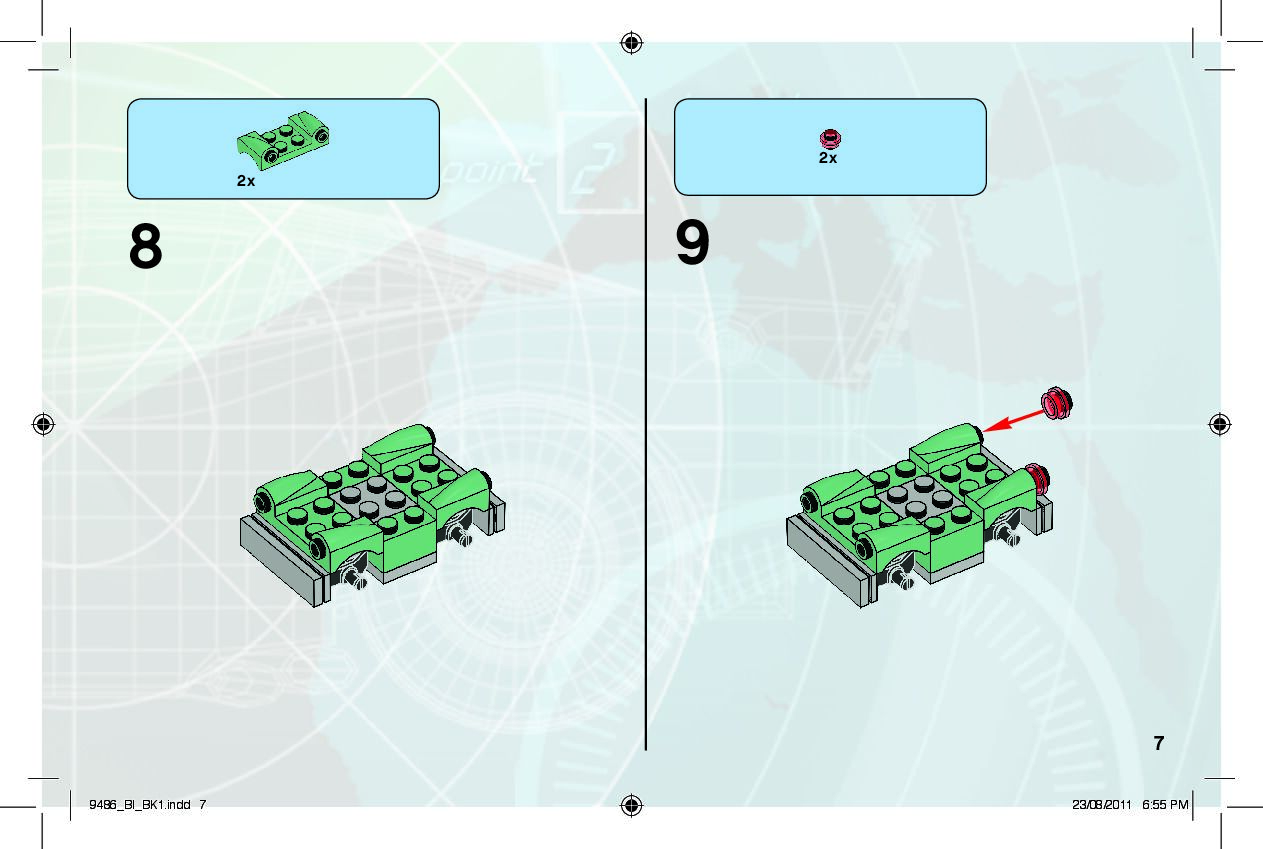 2x

8

2x

9

7

9486_BI_BK1.indd 7

23/08/2011 6:55 PM