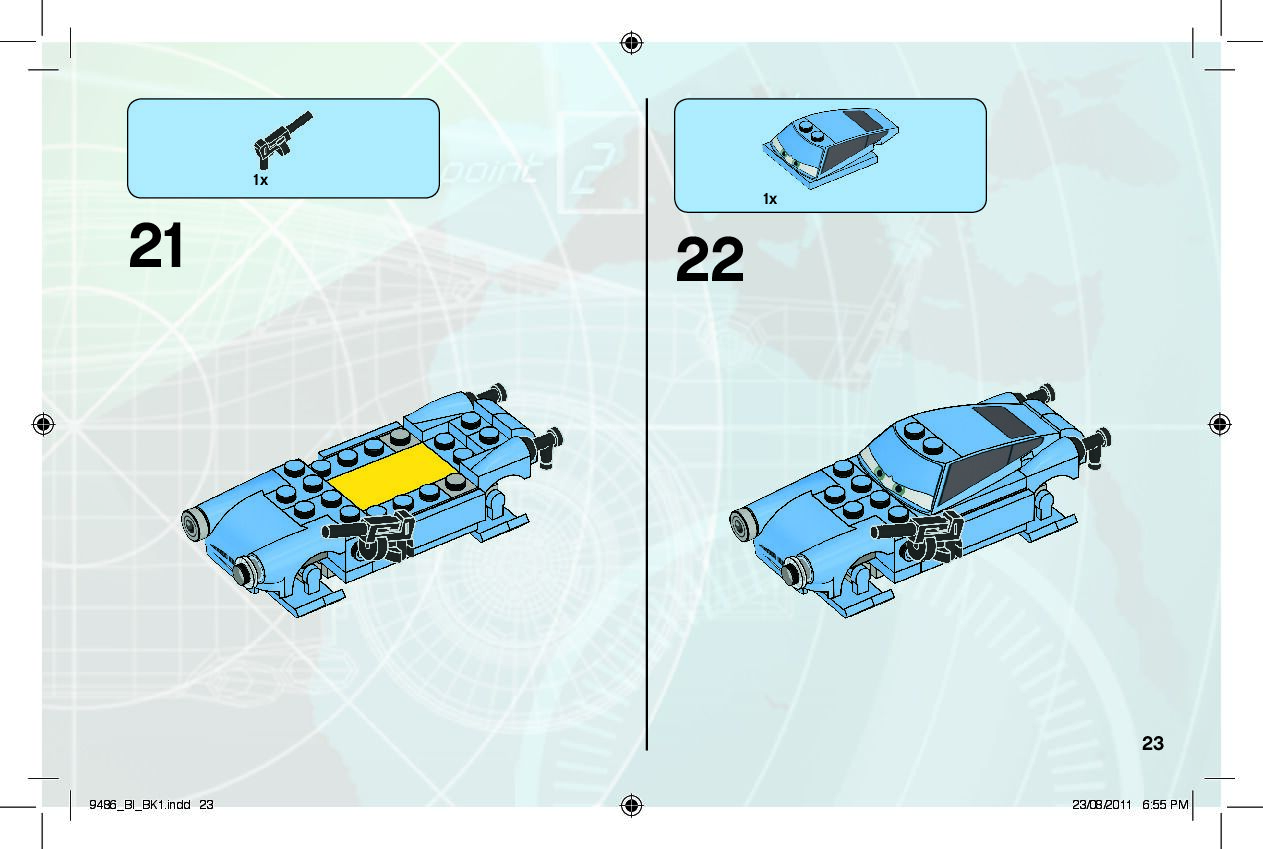 1x

21

1x

22

23

9486_BI_BK1.indd 23

23/08/2011 6:55 PM