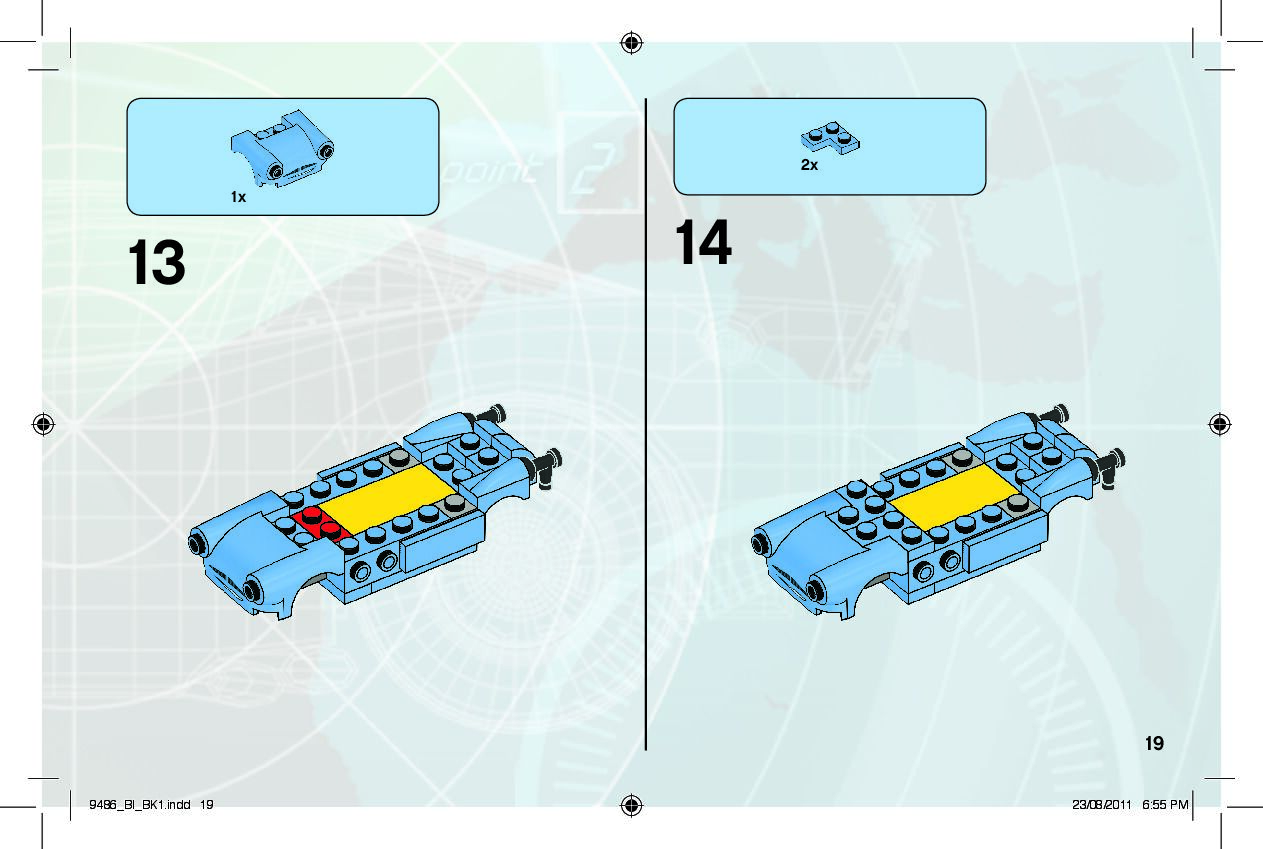 1x

13

2x

14

19

9486_BI_BK1.indd 19

23/08/2011 6:55 PM