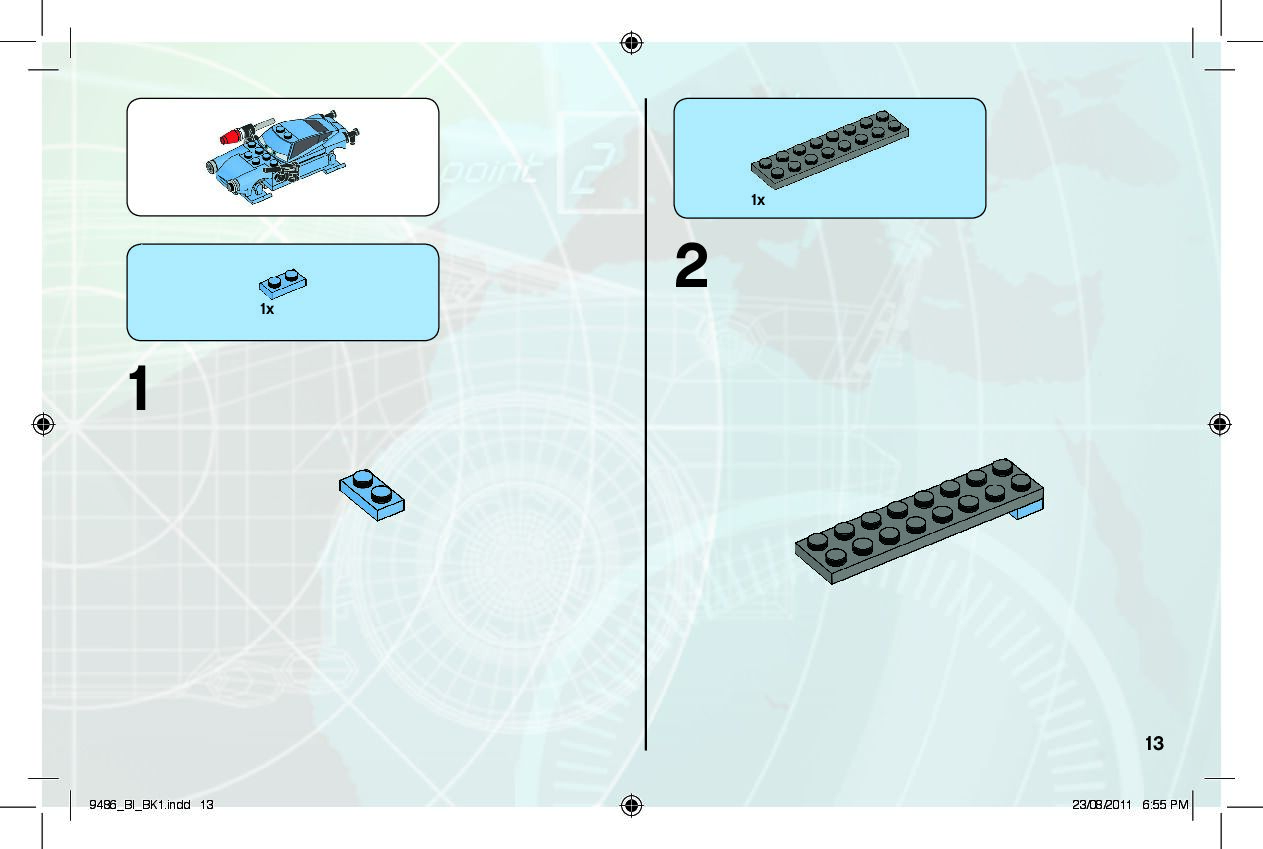 1x

1

1x

2

13

9486_BI_BK1.indd 13

23/08/2011 6:55 PM