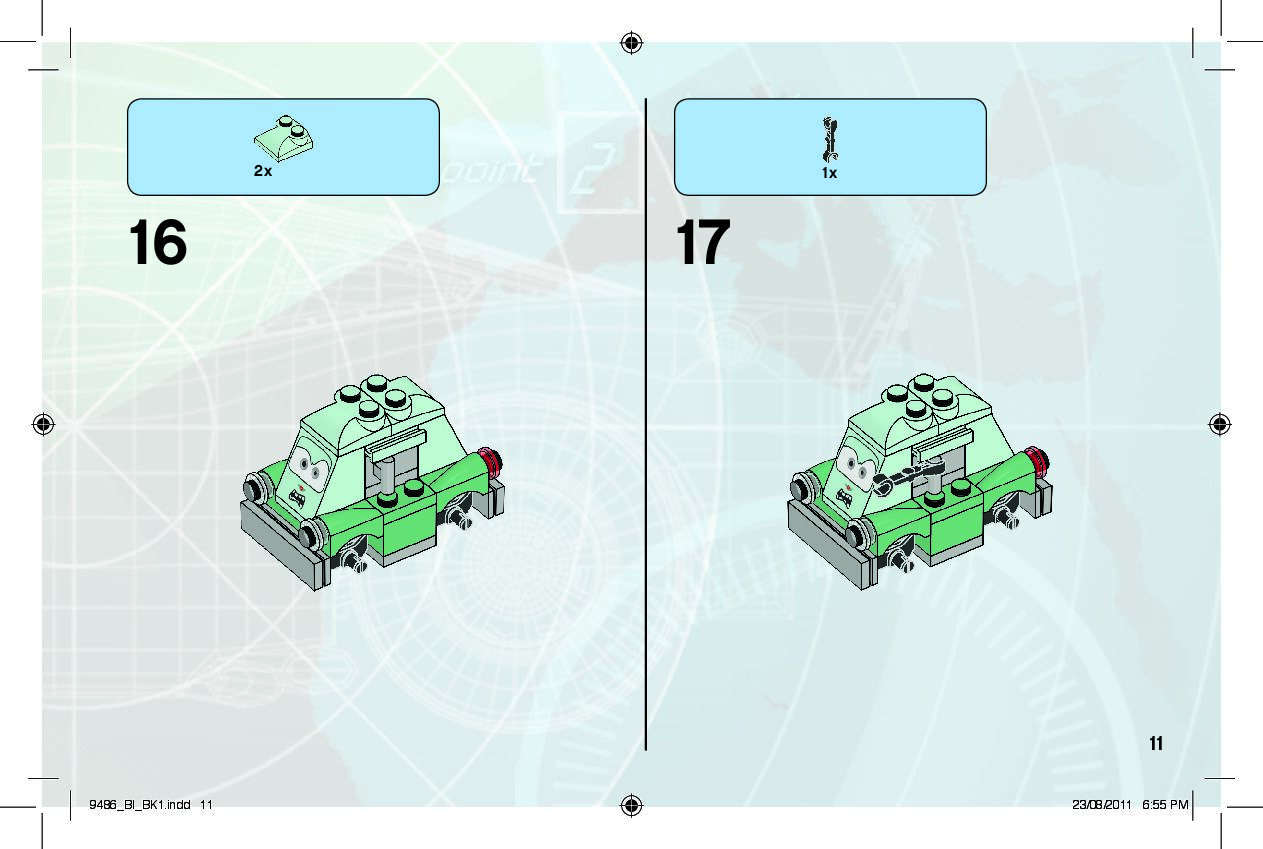 2x

16

1x

17

11

9486_BI_BK1.indd 11

23/08/2011 6:55 PM