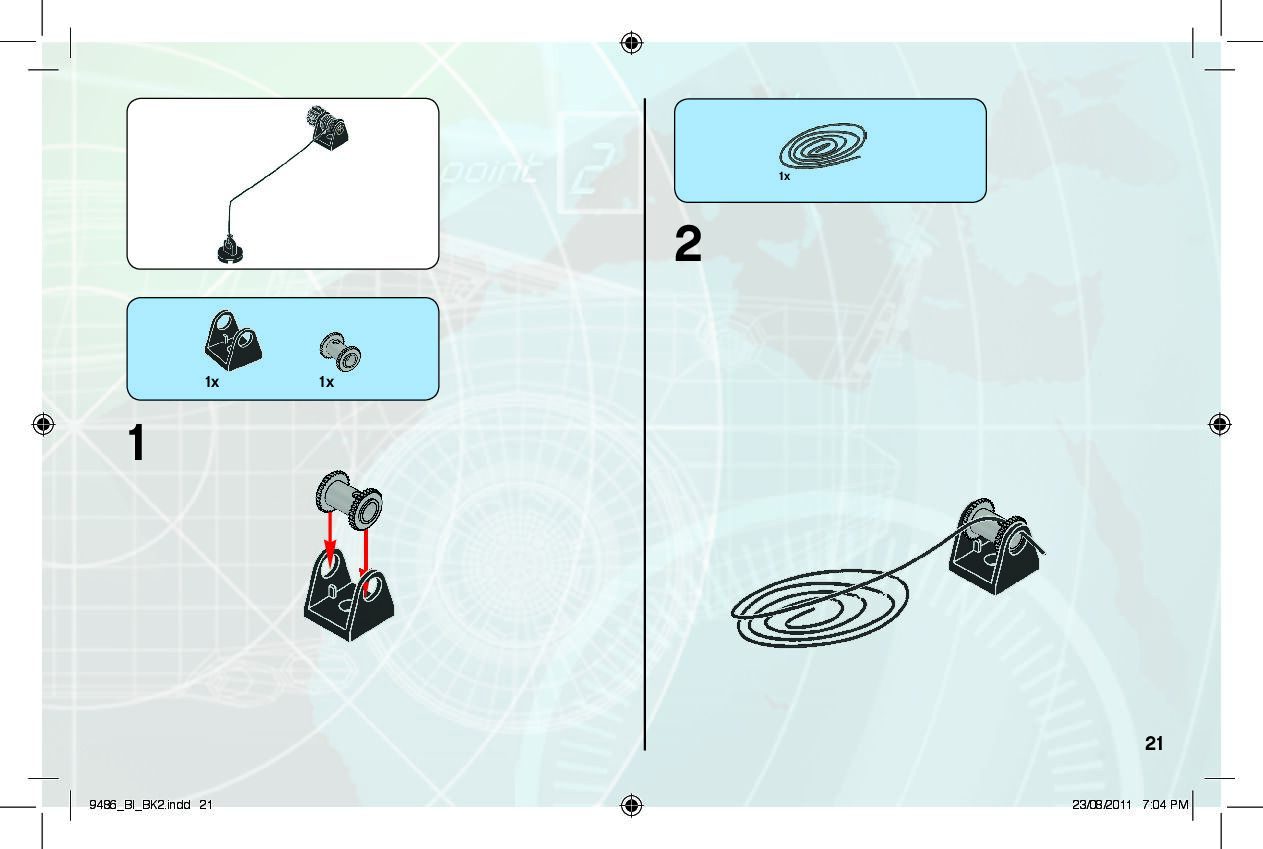 point 2

1x 1x

1

1x

2

21

9486_BI_BK2.indd 21

23/08/2011 7:04 PM