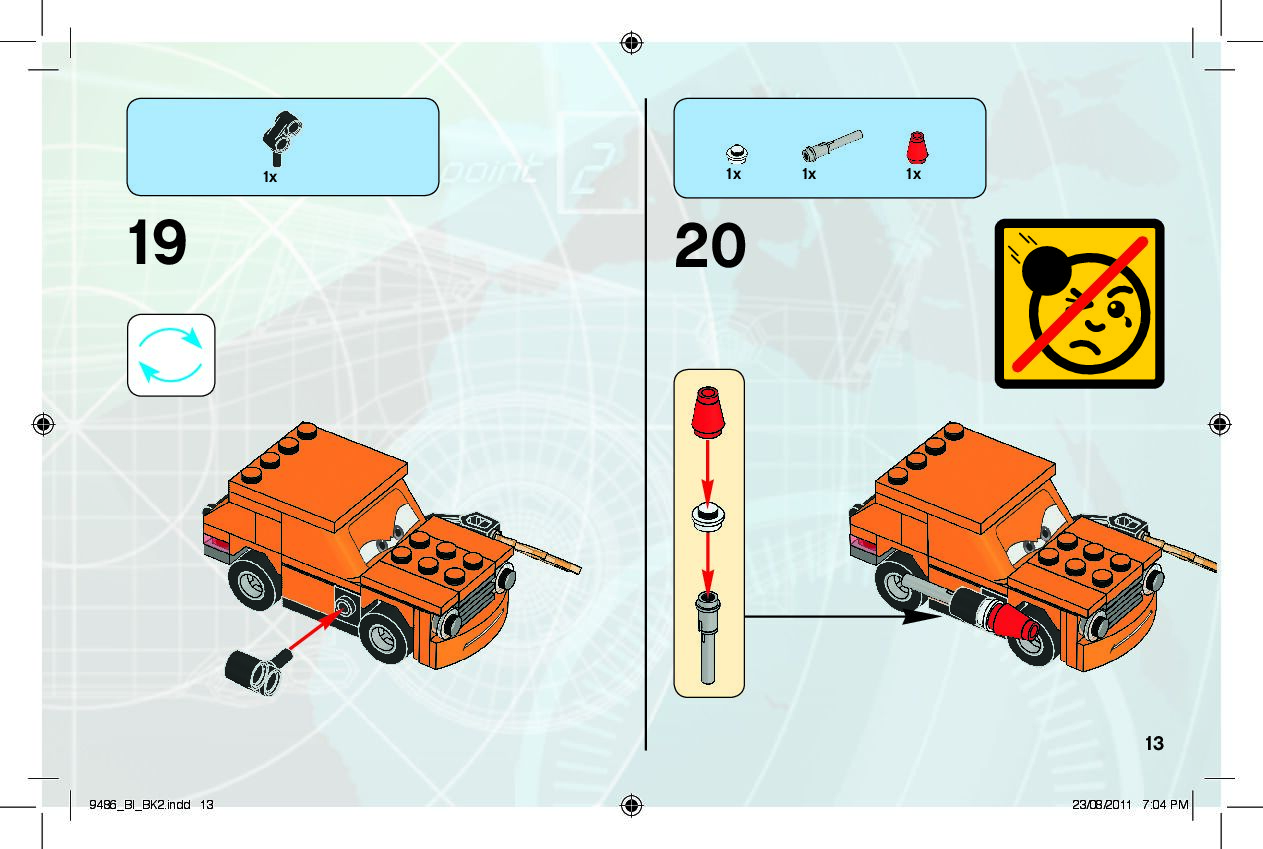 1x

19

1x 1x 1x

20

13

9486_BI_BK2.indd 13

23/08/2011 7:04 PM