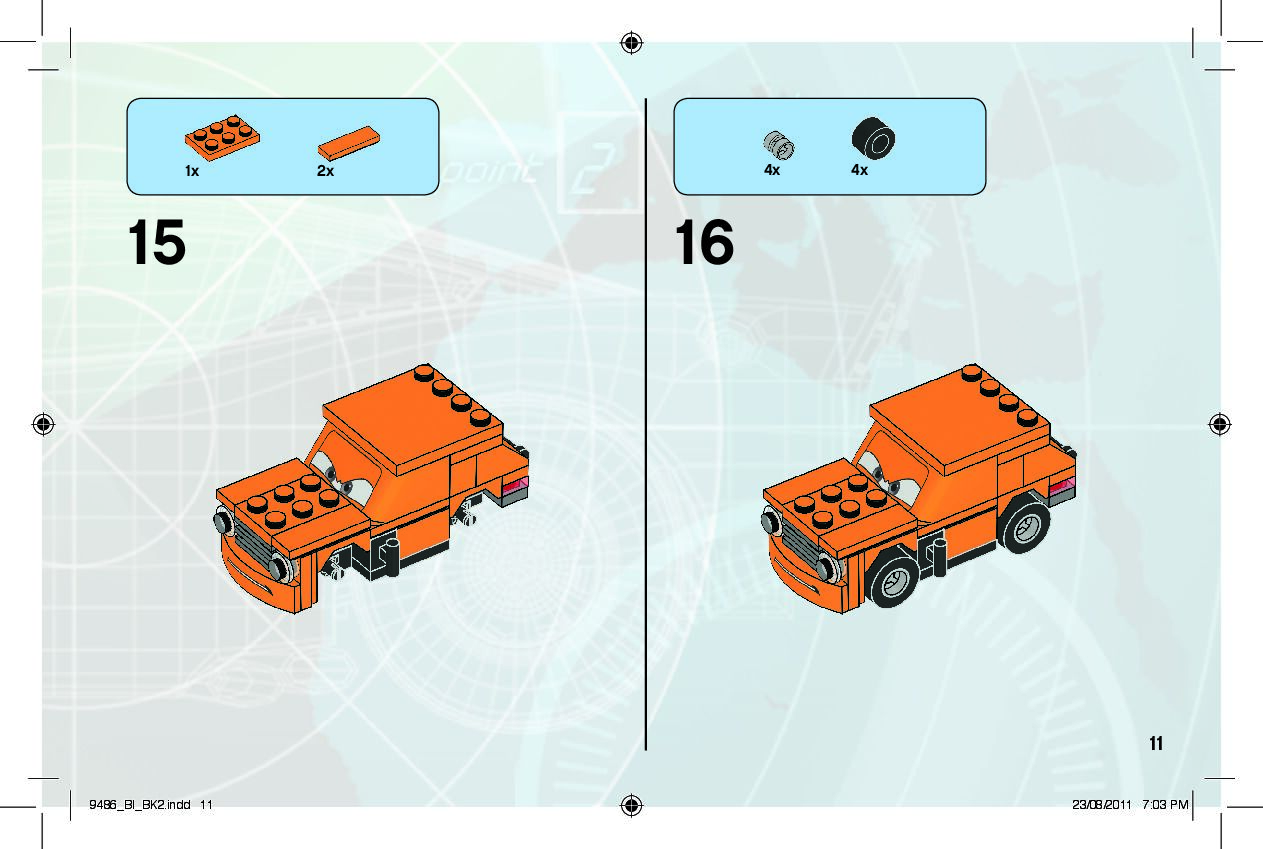 1x
2x

15

4x
4x

16

11

9486_BI_BK2.indd 11

23/08/2011 7:03 PM