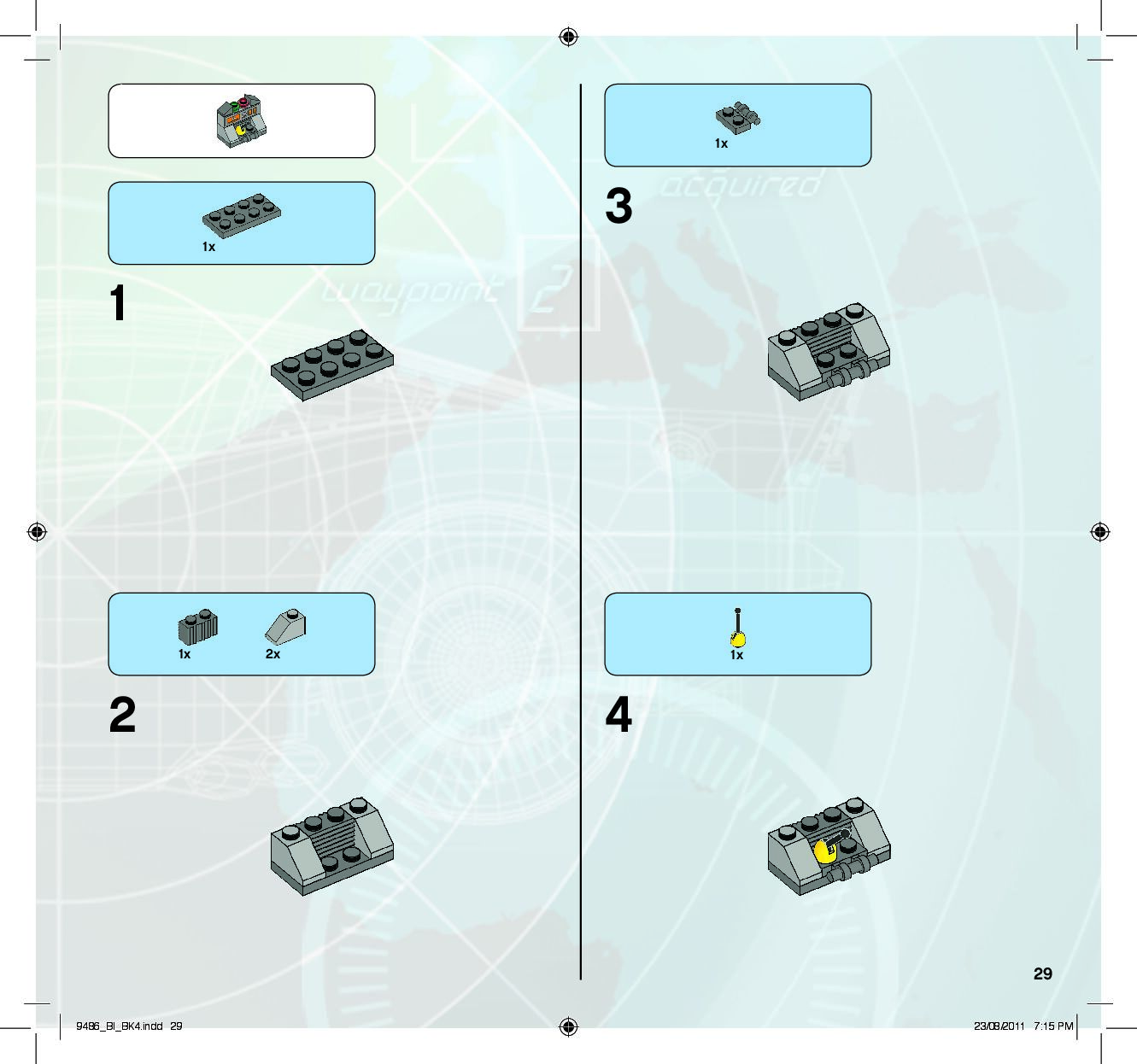 1x

1

waypoint 2

1x 2x

2

1x

acquired

3

1x

4

29

9486_BI_BK4.indd 29

23/08/2011 7:15 PM