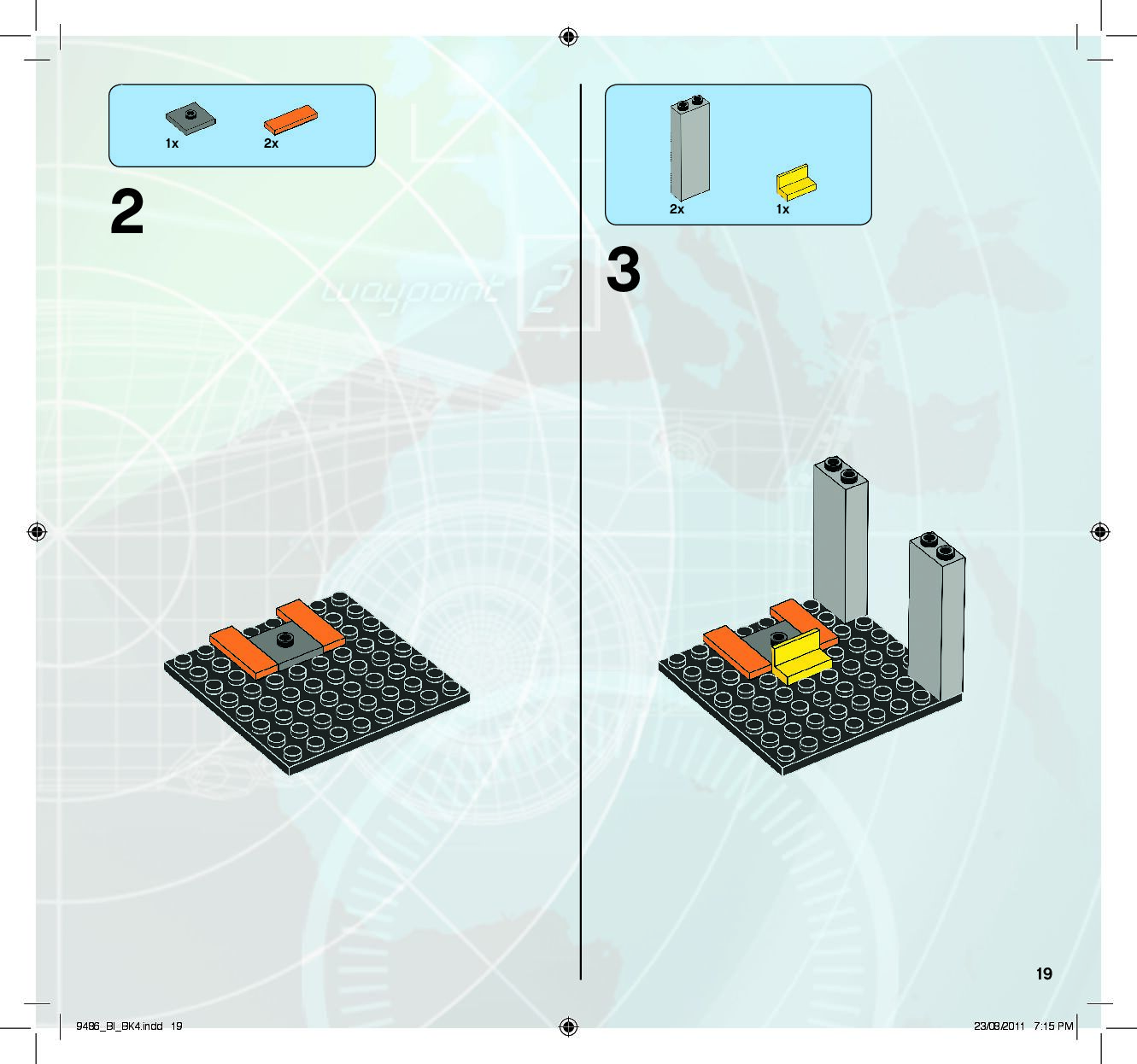 1x 2x

2

waypoint 2

2x 1x

3

19

9486_BI_BK4.indd 19

23/08/2011 7:15 PM