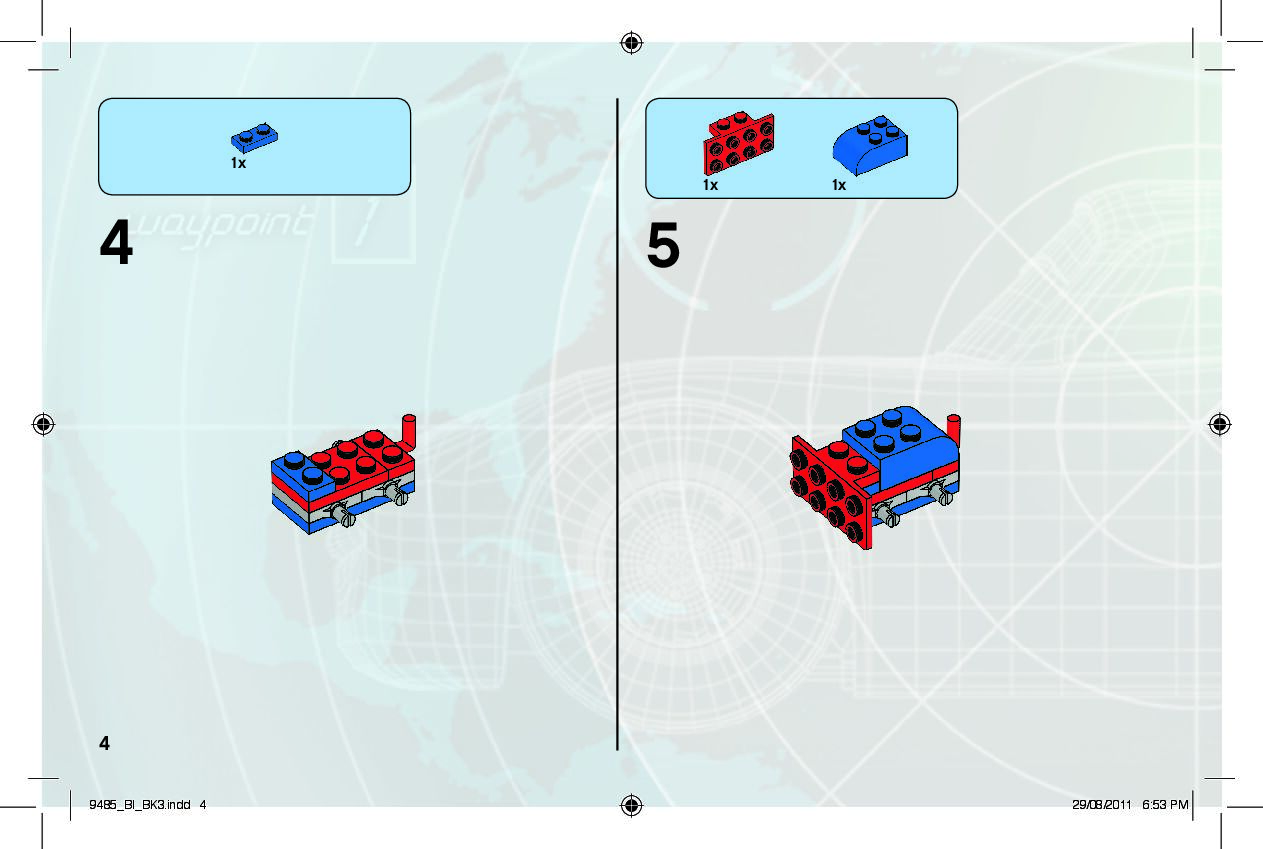 1x

4

waypoint 1

1x

1x

5

4

9485_BI_BK3.indd 4

29/08/2011 6:53 PM