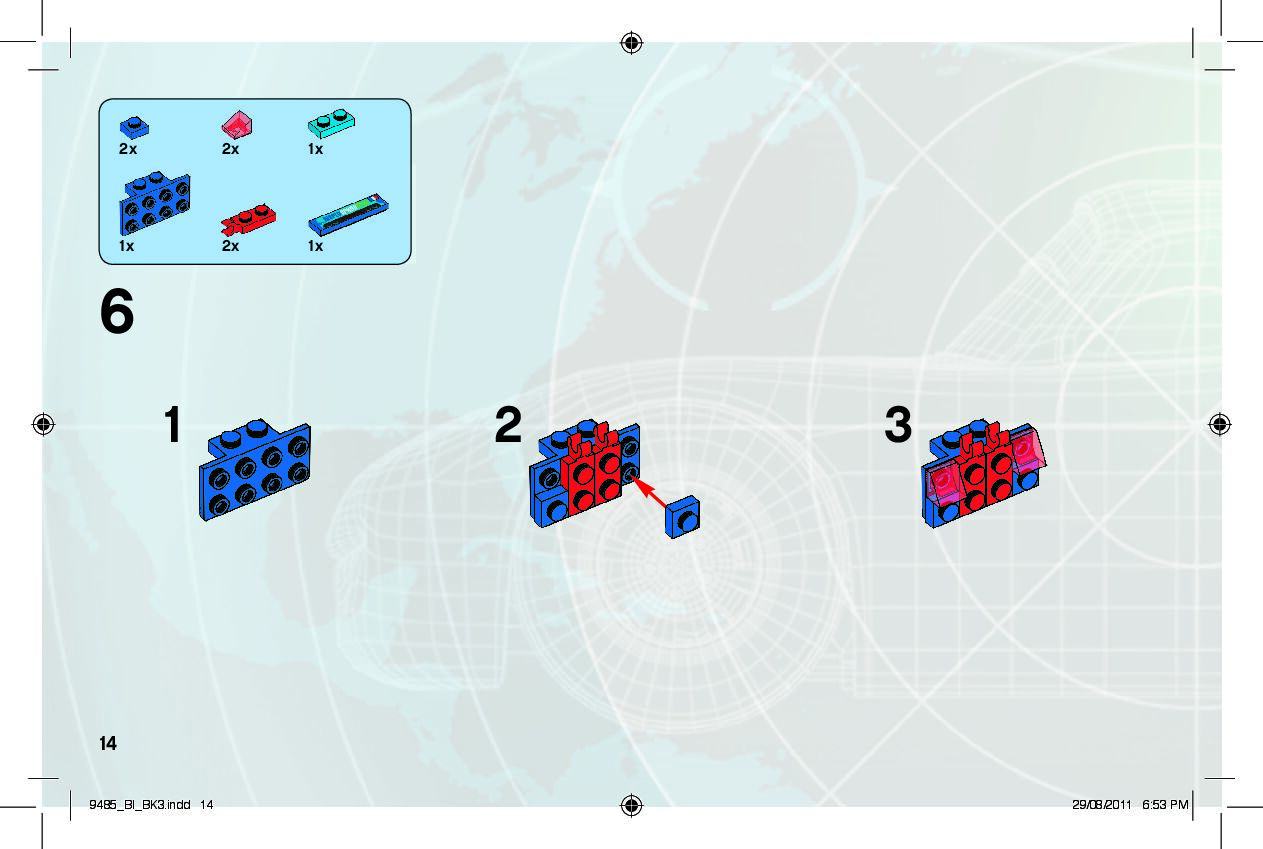 2x 2x 1x

1x 2x 1x

6

1

2

3

14

9485_BI_BK3.indd 14

29/08/2011 6:53 PM