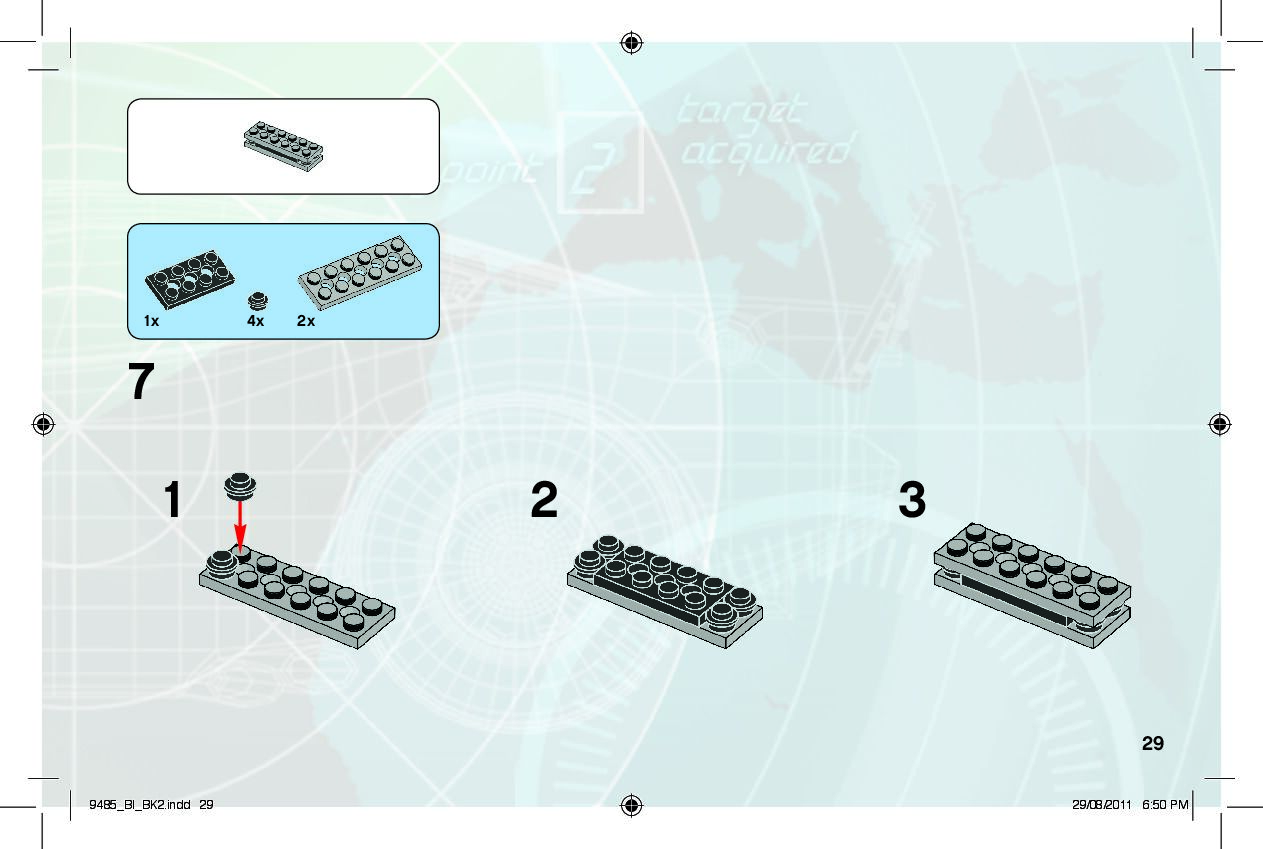 point 2 target acquired

1x 4x 2x

7

1

2

3

29

9485_BI_BK2.indd 29

29/08/2011 6:50 PM