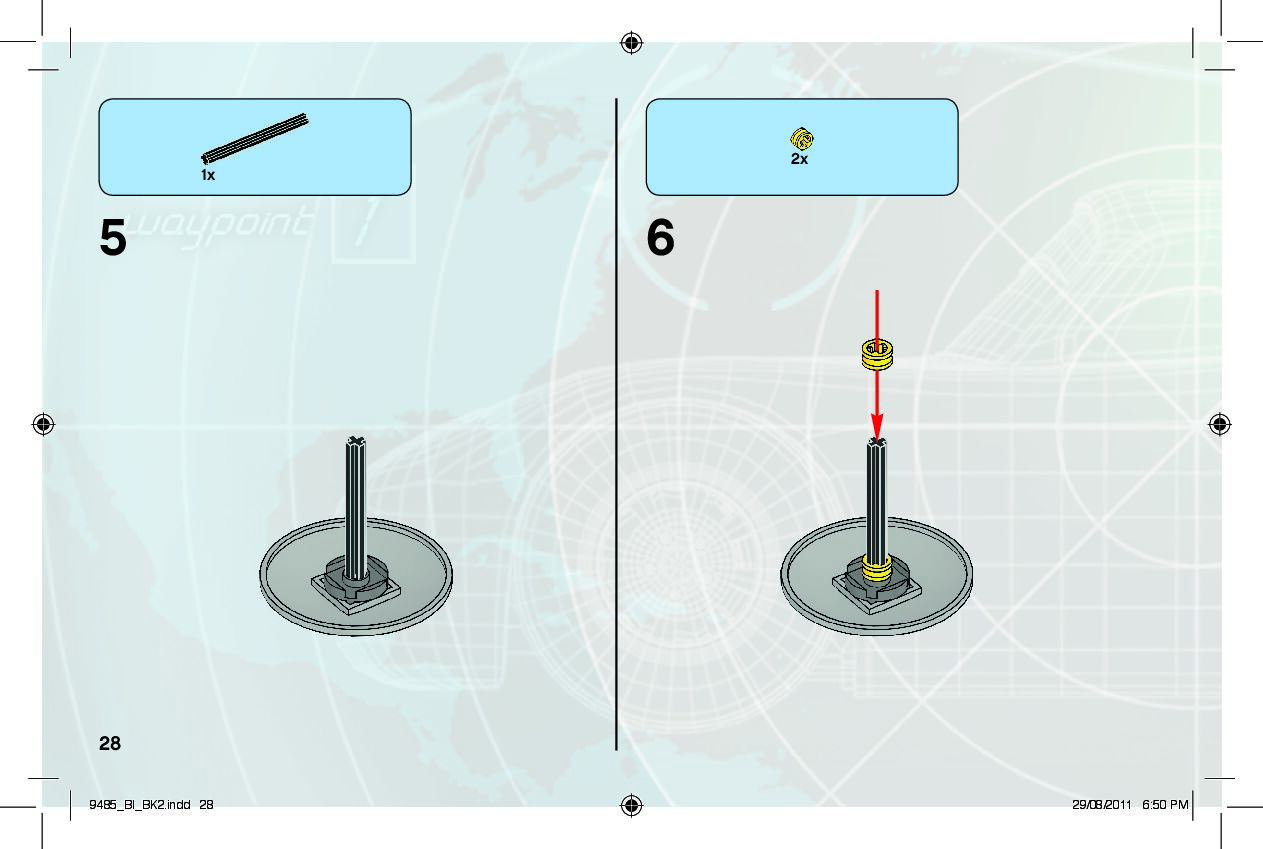 1x

5

waypoint 1

2x

6

28

9485_BI_BK2.indd 28

29/08/2011 6:50 PM