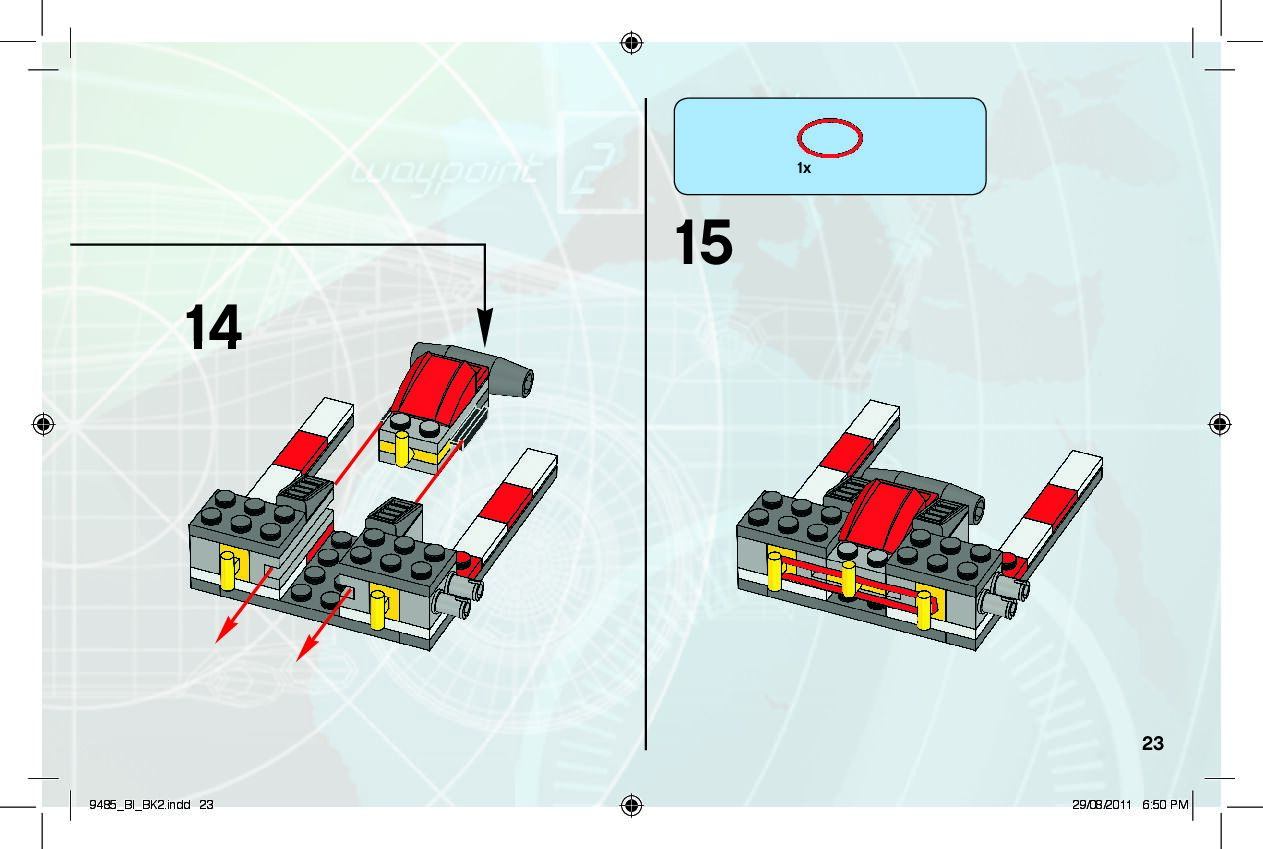 waypoint 2

14

1x

15

23

9485_BI_BK2.indd 23

29/08/2011 6:50 PM