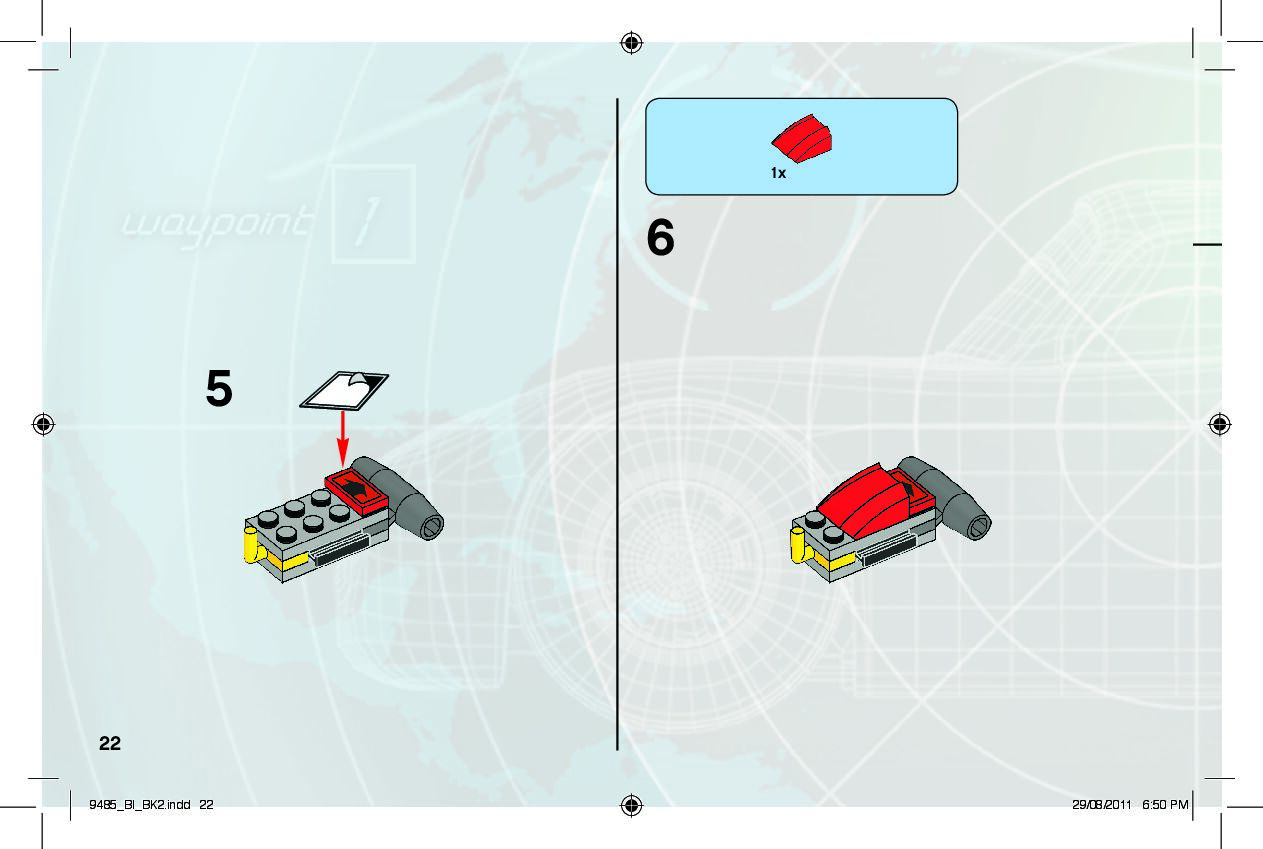 waypoint 1

5

1x

6

22

9485_BI_BK2.indd 22

29/08/2011 6:50 PM