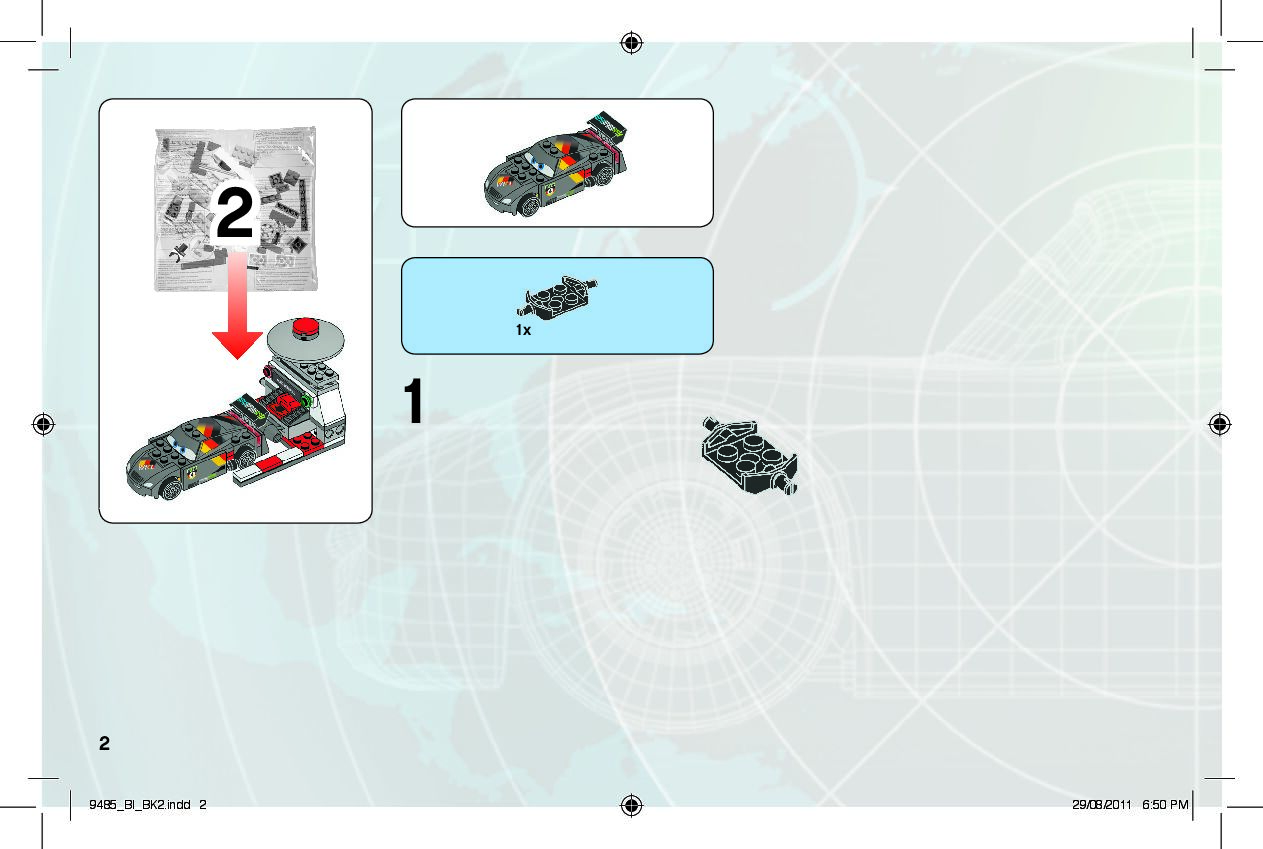 2

1x

1

2

9485_BI_BK2.indd 2

29/08/2011 6:50 PM