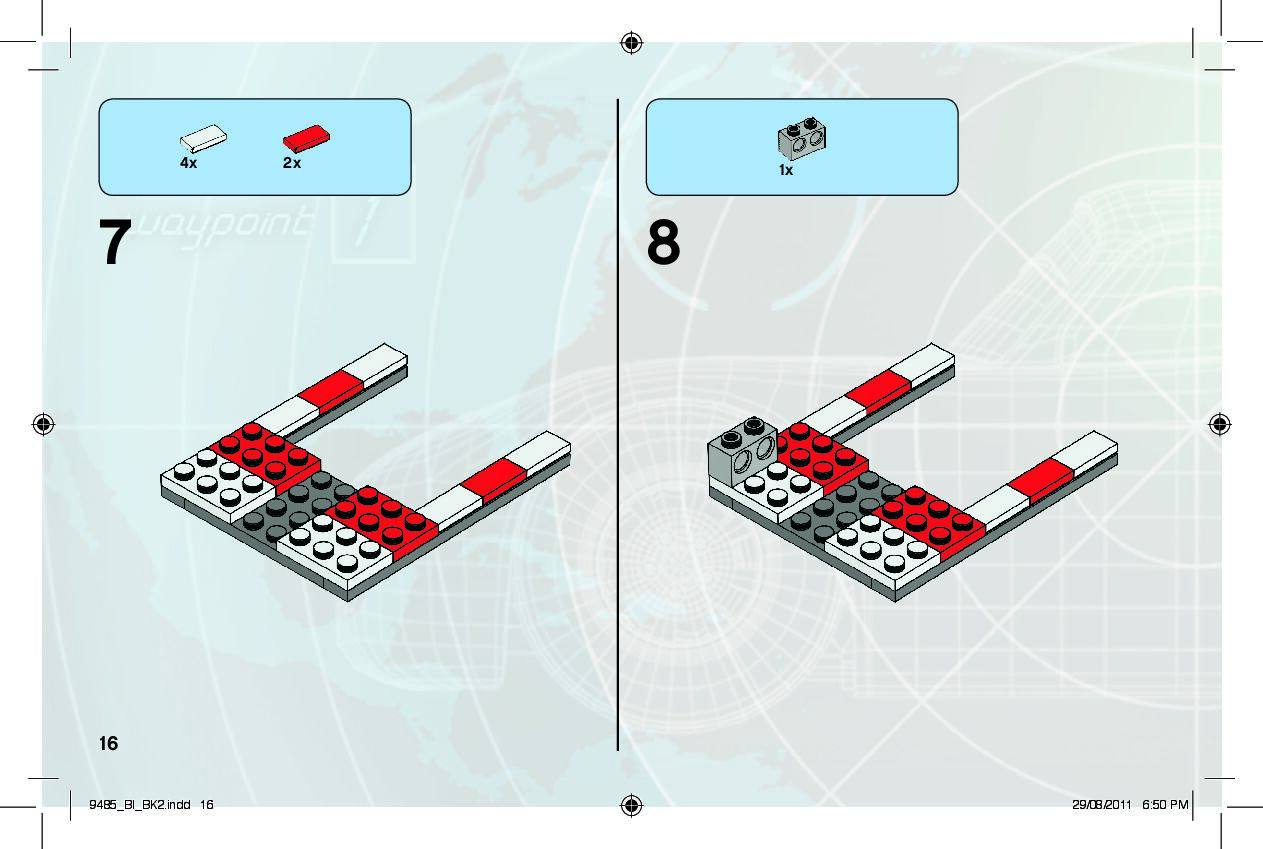 4x 2x

7

waypoint 1

1x

8

16

9485_BI_BK2.indd 16

29/08/2011 6:50 PM