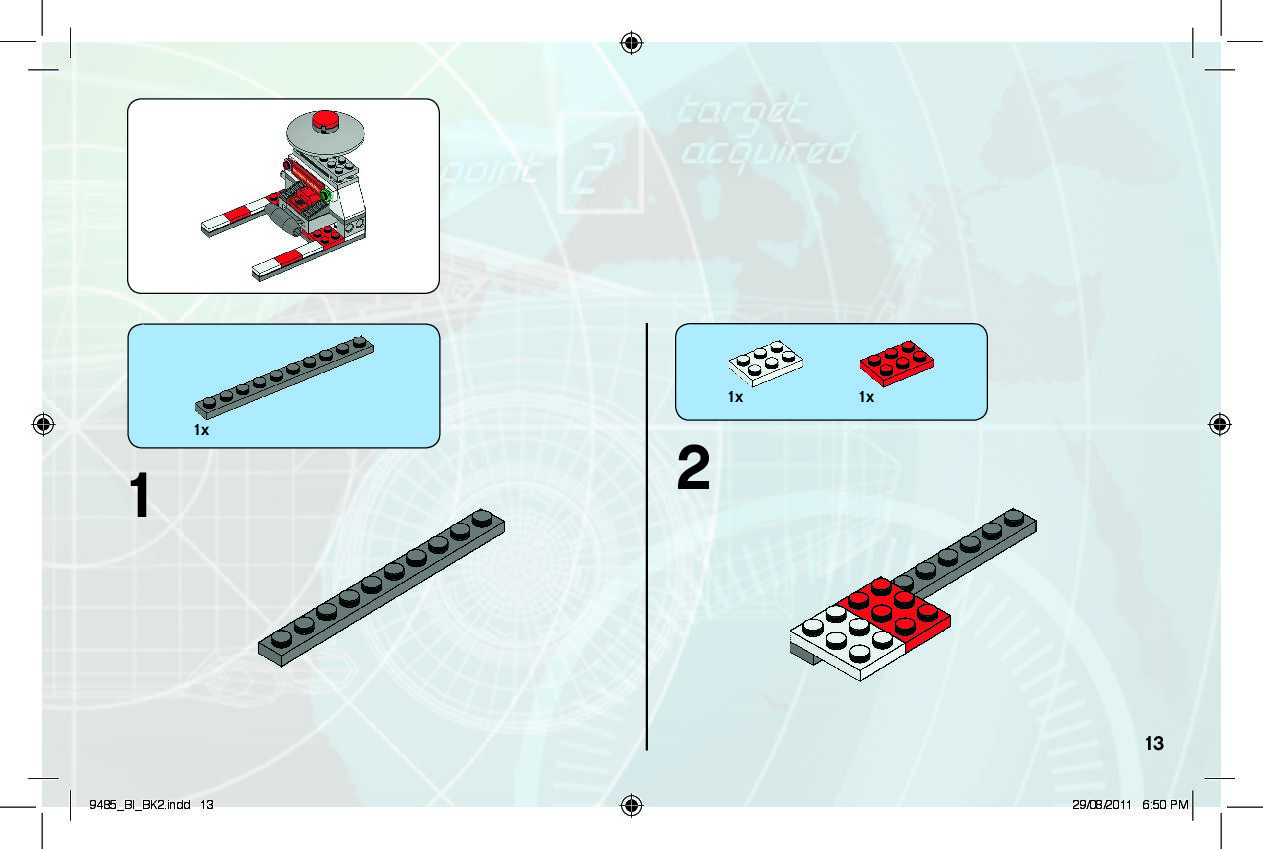 point 2 target acquired

1x

1

1x

1x

2

13

9485_BI_BK2.indd 13

29/08/2011 6:50 PM