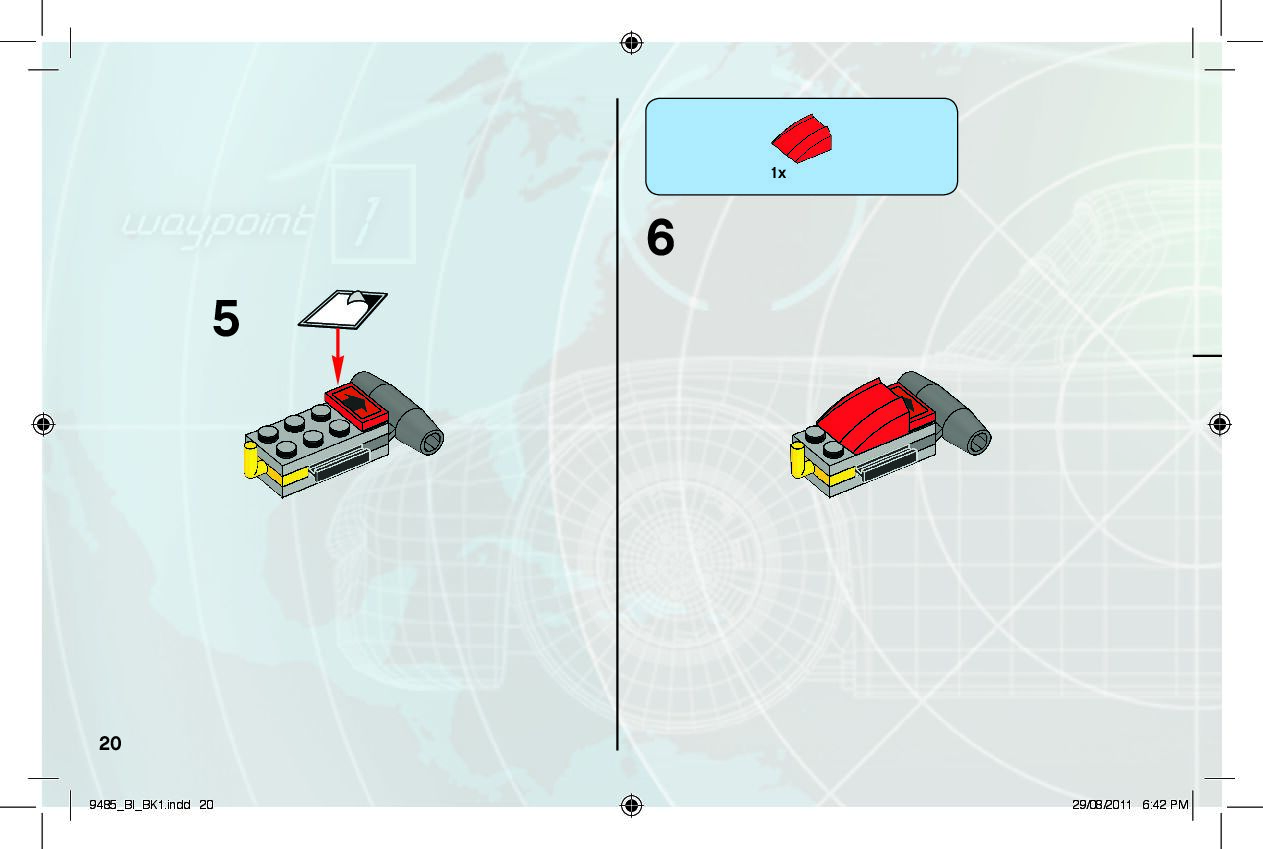 waypoint 1

5

1x

6

20

9485_BI_BK1.indd 20

29/08/2011 6:42 PM