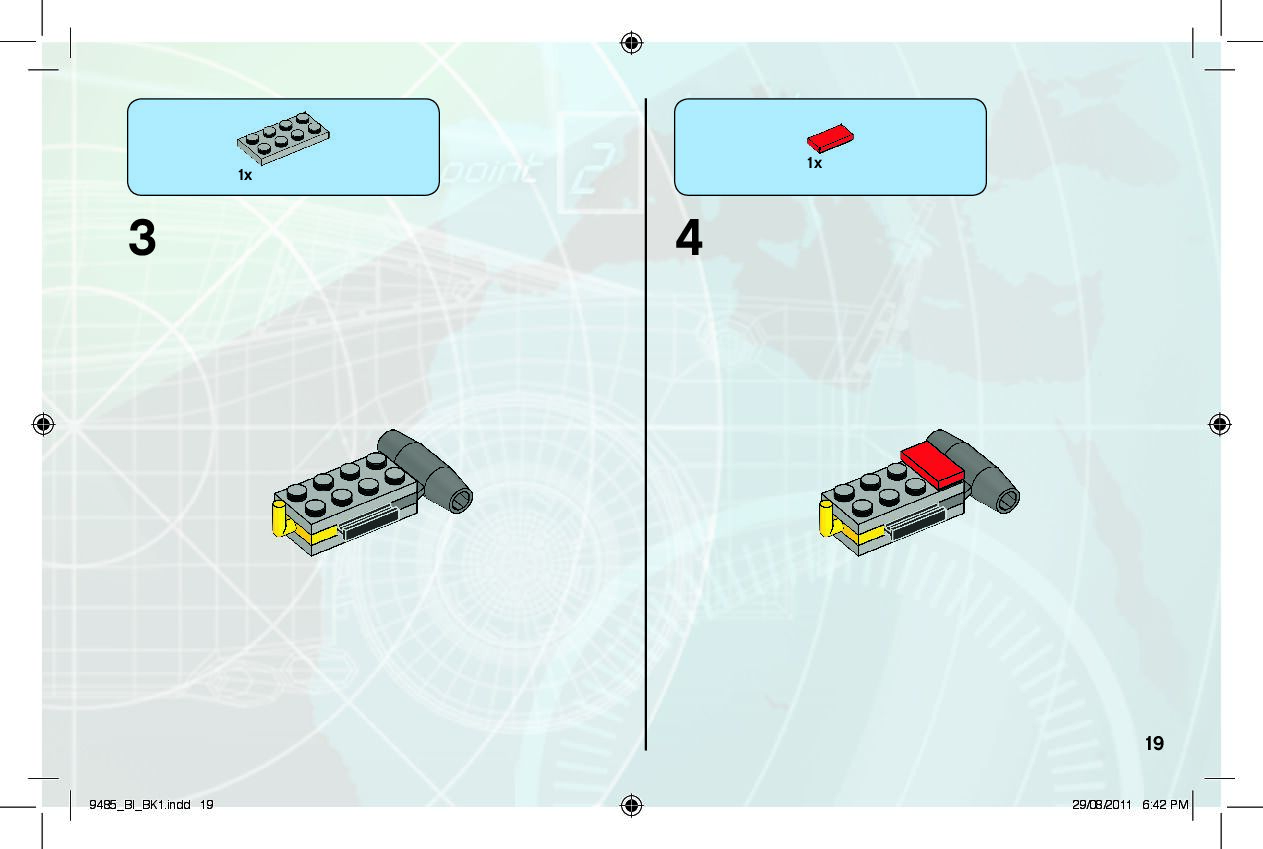 1x

3

1x

4

19

9485_BI_BK1.indd 19

29/08/2011 6:42 PM