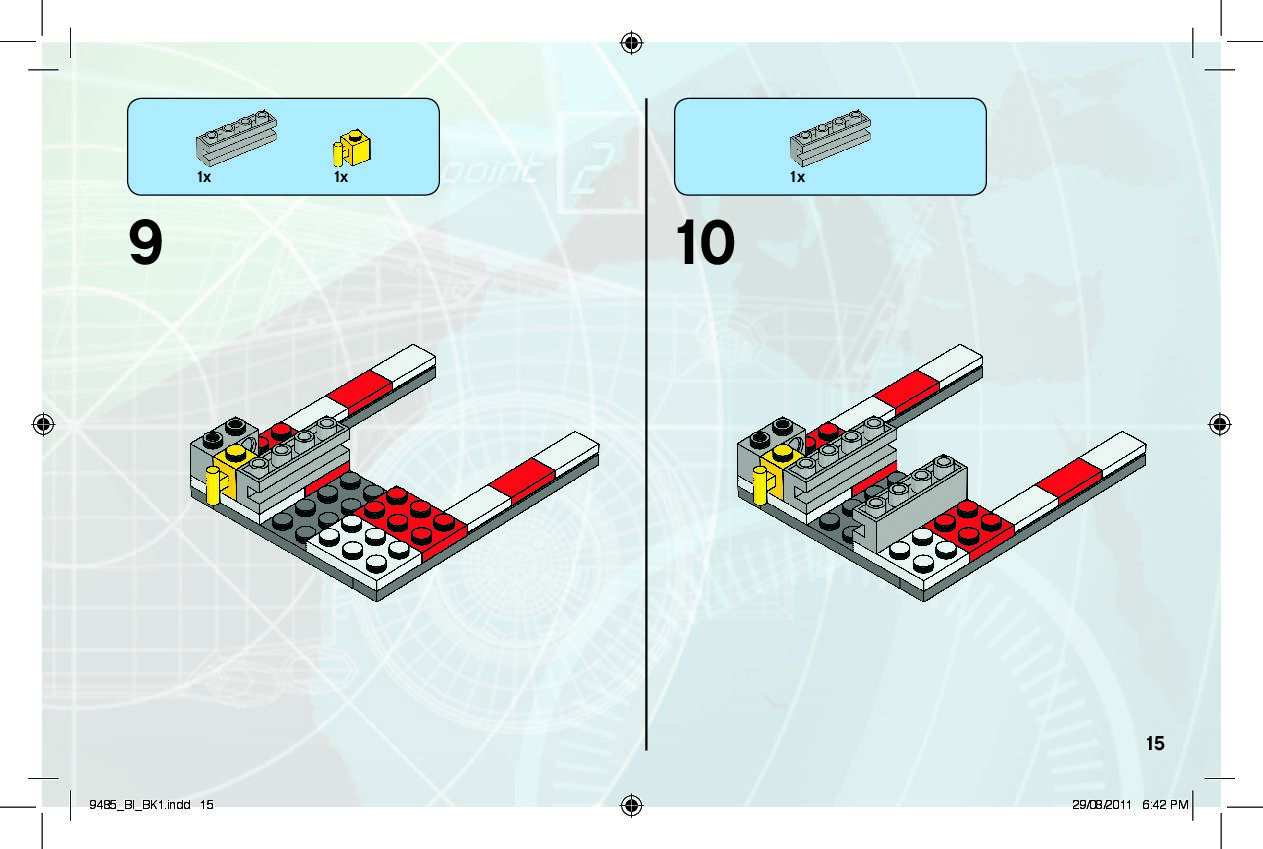 1x

1x

9

1x

10

15

9485_BI_BK1.indd 15

29/08/2011 6:42 PM