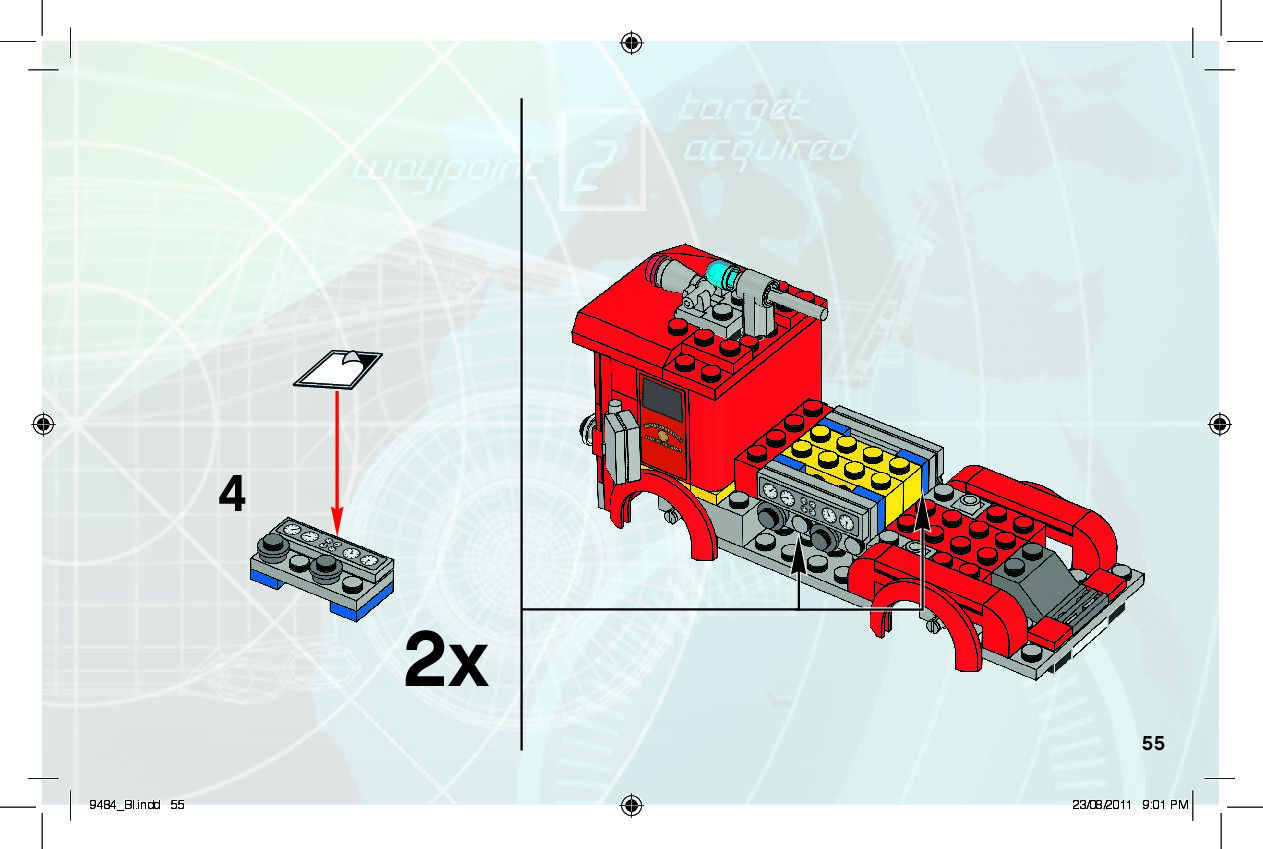 waypoint 2 target acquired

4

2x

55

9484_BI.indd 55

23/08/2011 9:01 PM