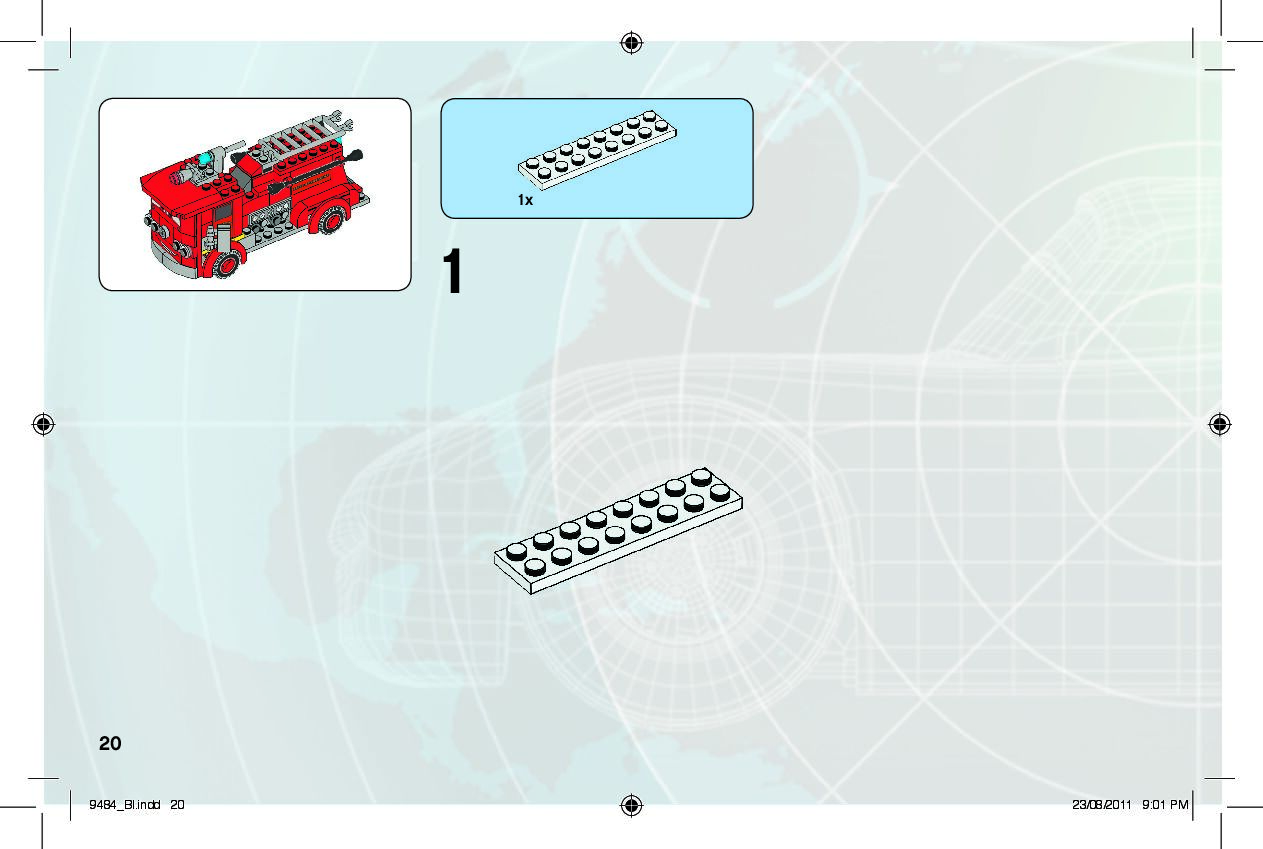 1x

1

20

9484_BI.indd 20

23/08/2011 9:01 PM