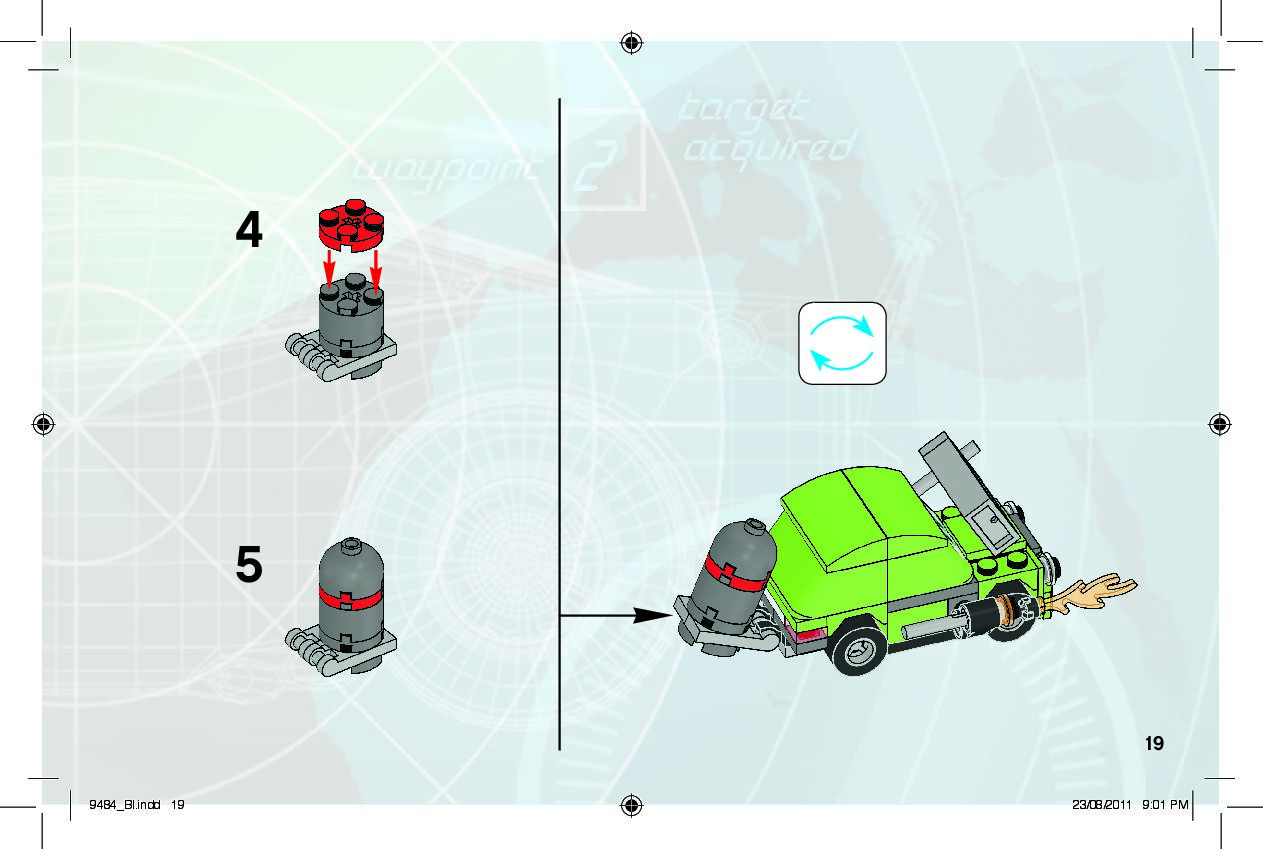 waypoint 2

target acquired

4

5

19

9484_BI.indd 19

23/08/2011 9:01 PM