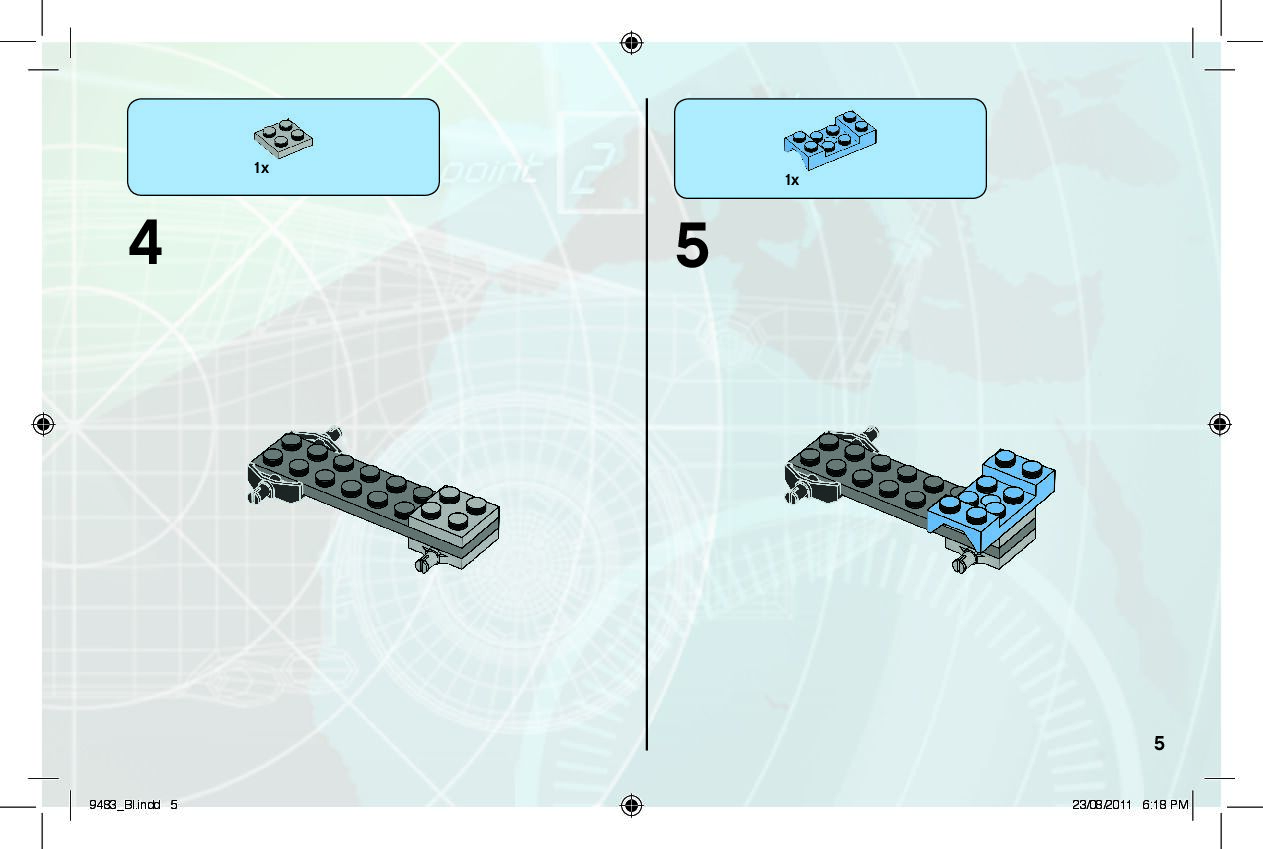 1x

4

1x

5

5

9483_BI.indd 5

23/08/2011 6:18 PM