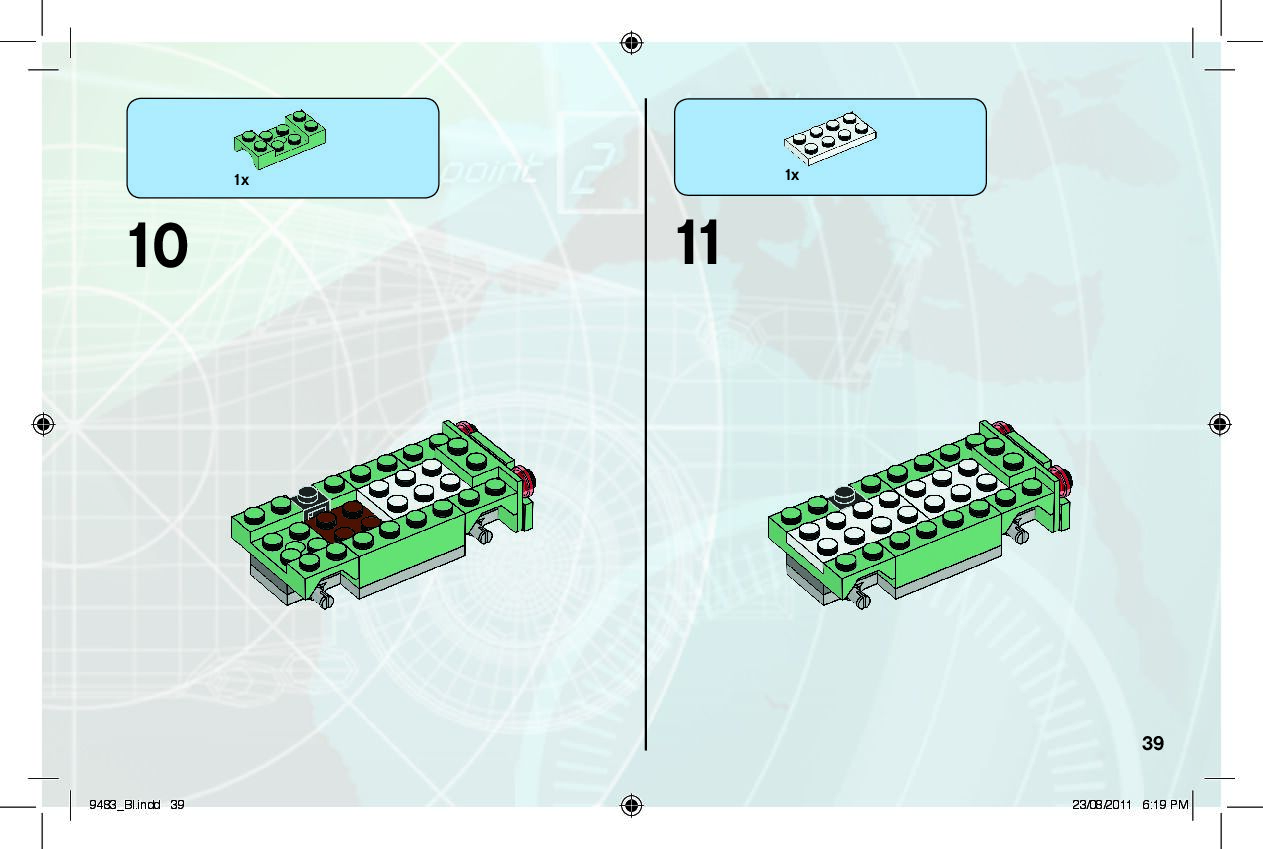 1x

10

1x

11

39

9483_BI.indd 39

23/08/2011 6:19 PM