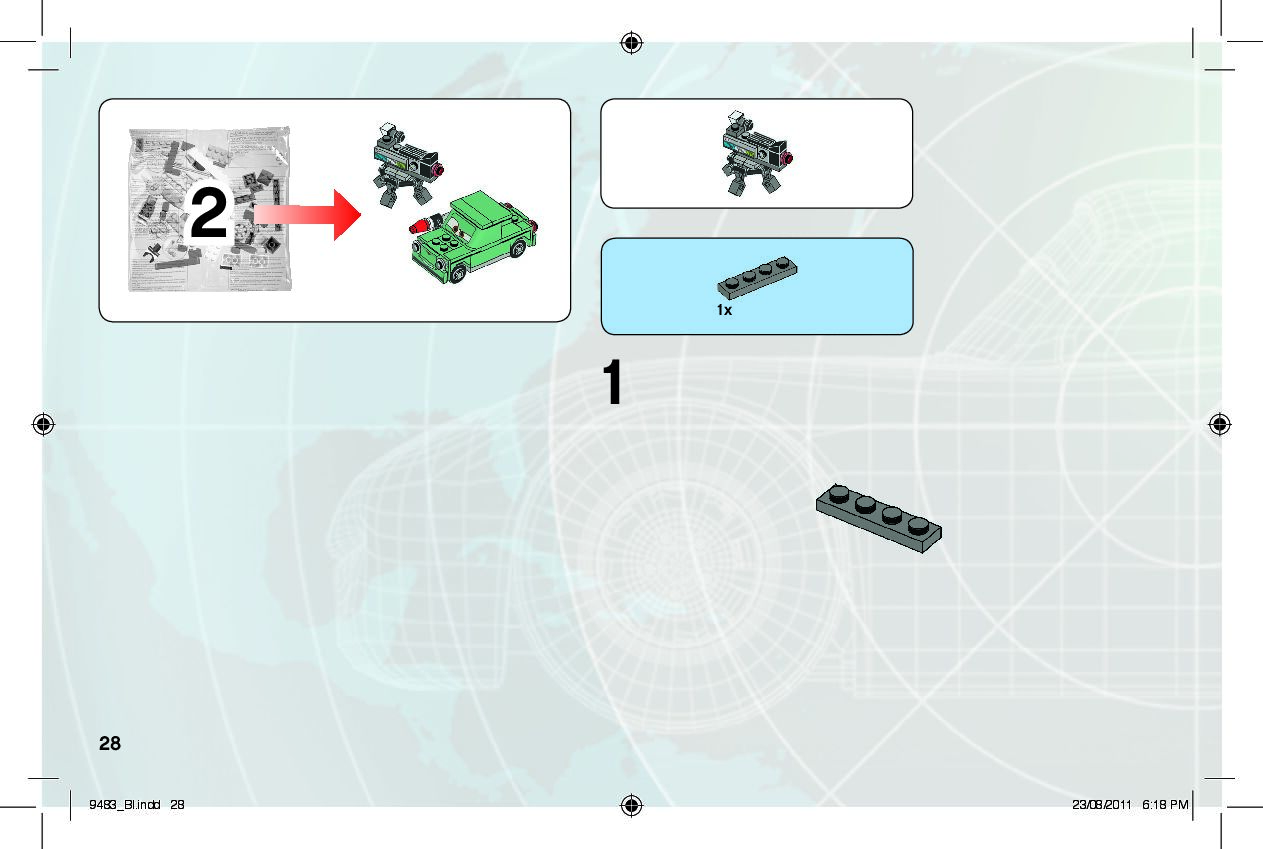 2

1x

1

28

9483_BI.indd 28

23/08/2011 6:18 PM