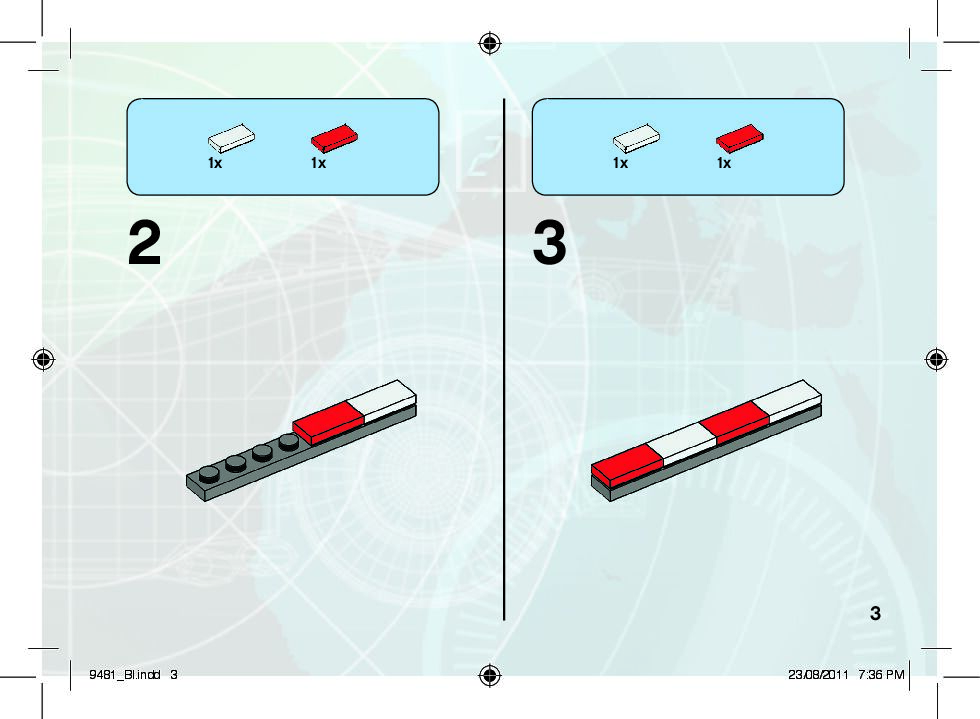 1x 1x

2

1x 1x

3

3

9481_BI.indd 3

23/08/2011 7:36 PM