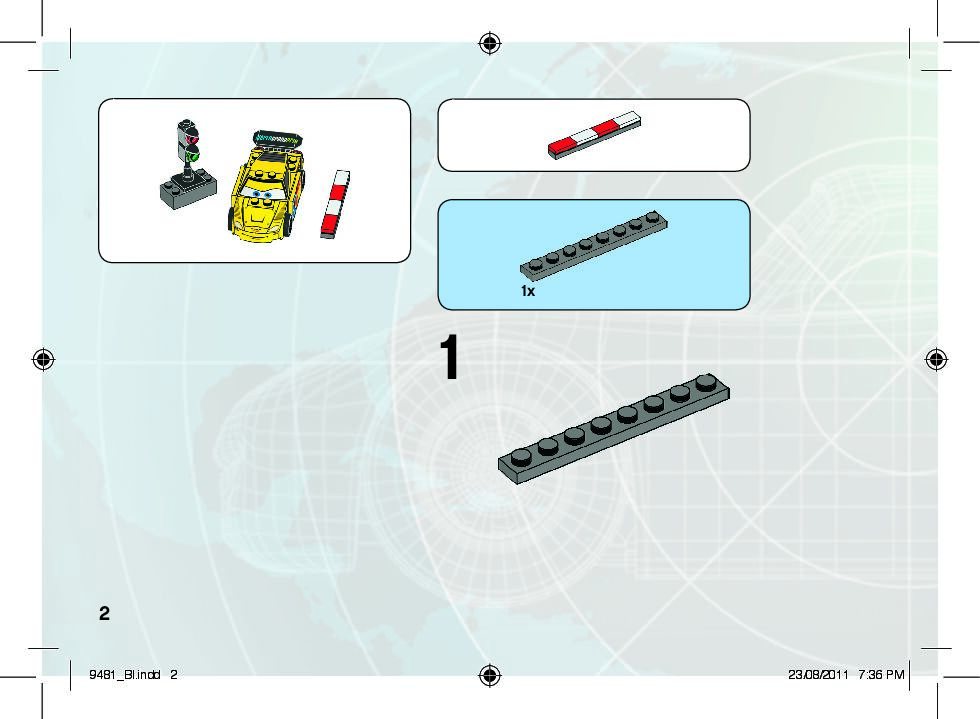 1x

1

2

9481_BI.indd 2

23/08/2011 7:36 PM